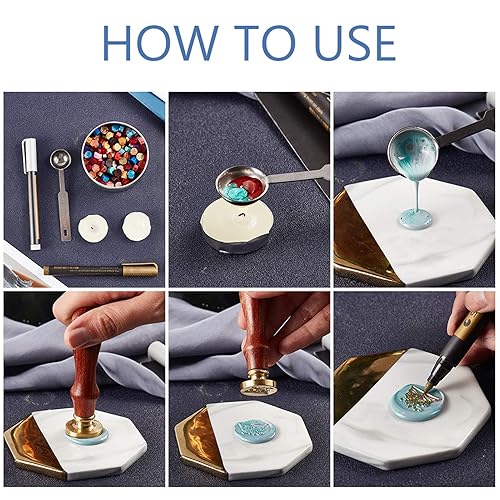 HOW TO USE