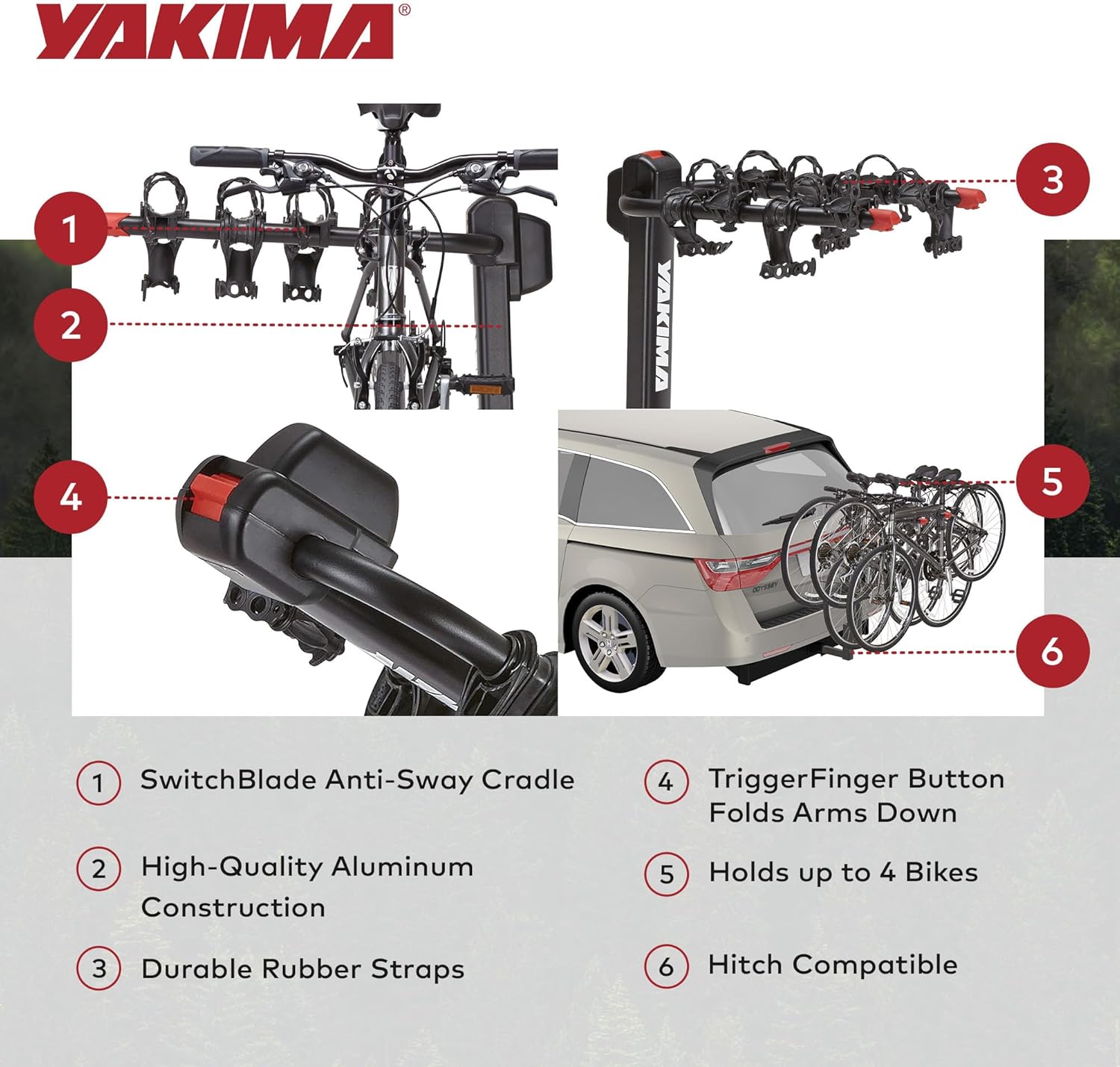 YAKIMA®

1

2

3

YAKIMA

4

5

ODYSSEY

6

1 SwitchBlade Anti-Sway Cradle

2 High-Quality Aluminum Construction

3 Durable Rubber Straps

4 TriggerFinger Button Folds Arms Down

5 Holds up to 4 Bikes

6 Hitch Compatible