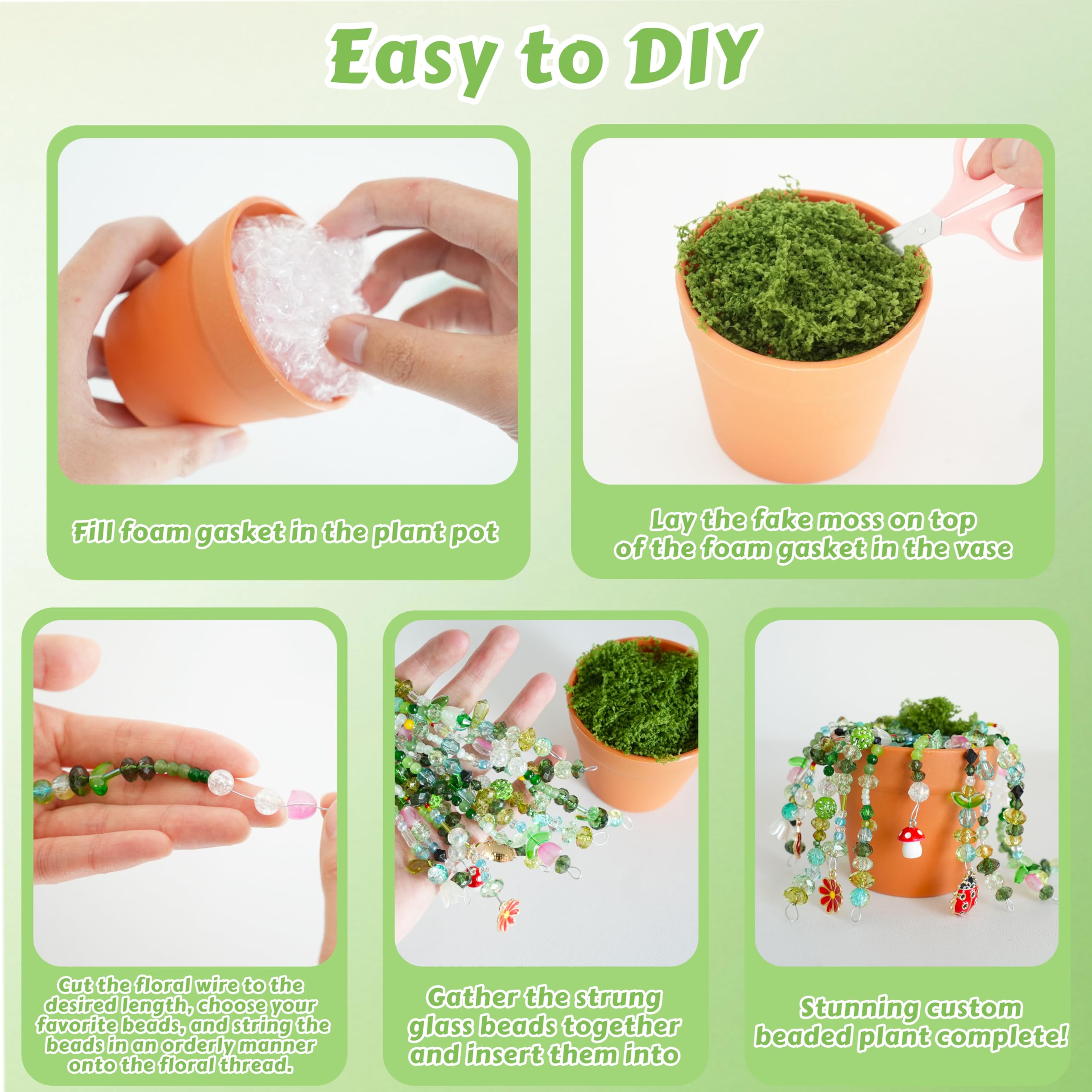 Easy to DIY

Fill foam gasket in the plant pot

Lay the fake moss on top of the foam gasket in the vase

Cut the floral wire to the desired length, choose your favorite beads, and string the beads in an orderly manner onto the floral thread.

Gather the strung glass beads together and insert them into

Stunning custom beaded plant complete!