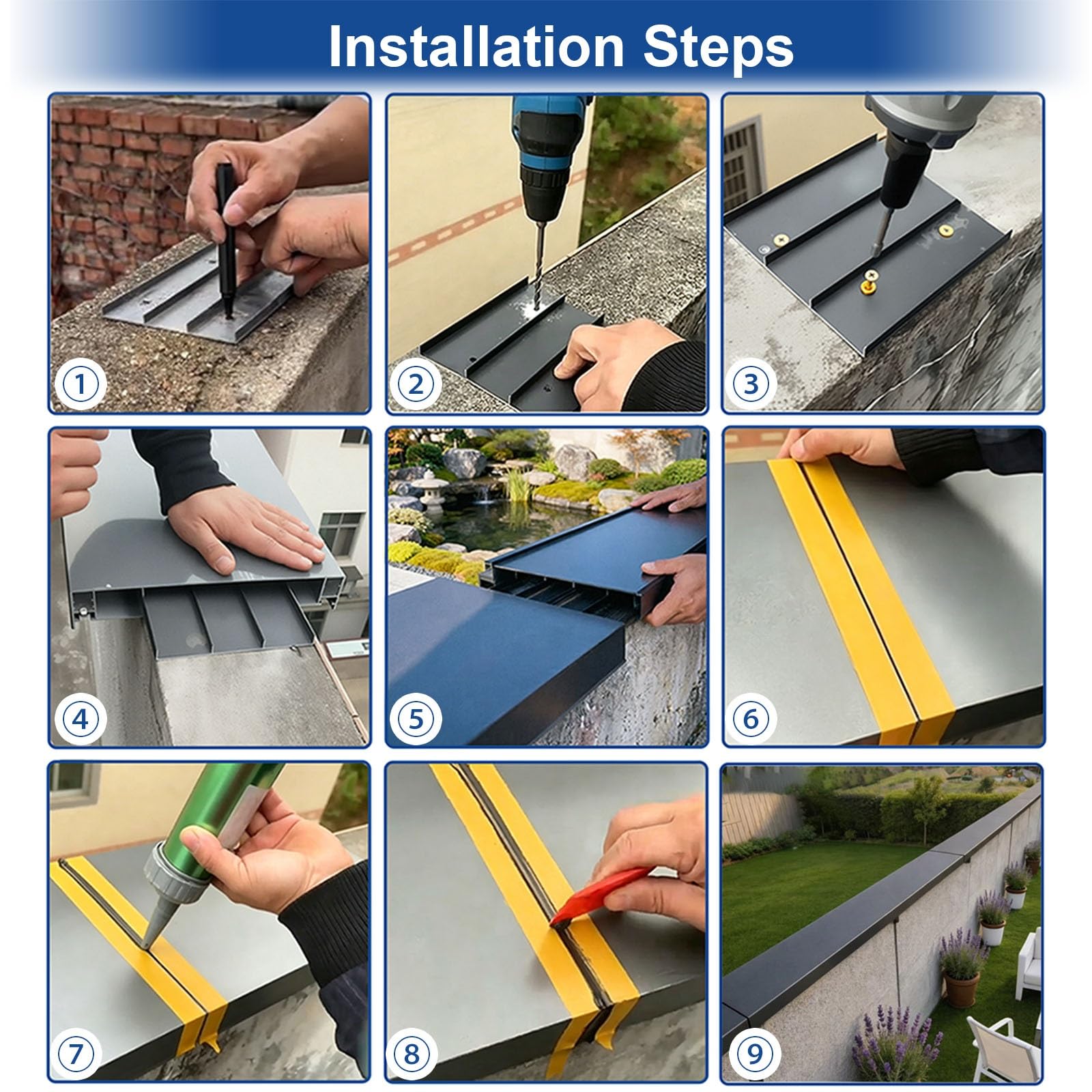 Installation Steps

①

②

③

④

⑤

⑥

⑦

⑧

⑨