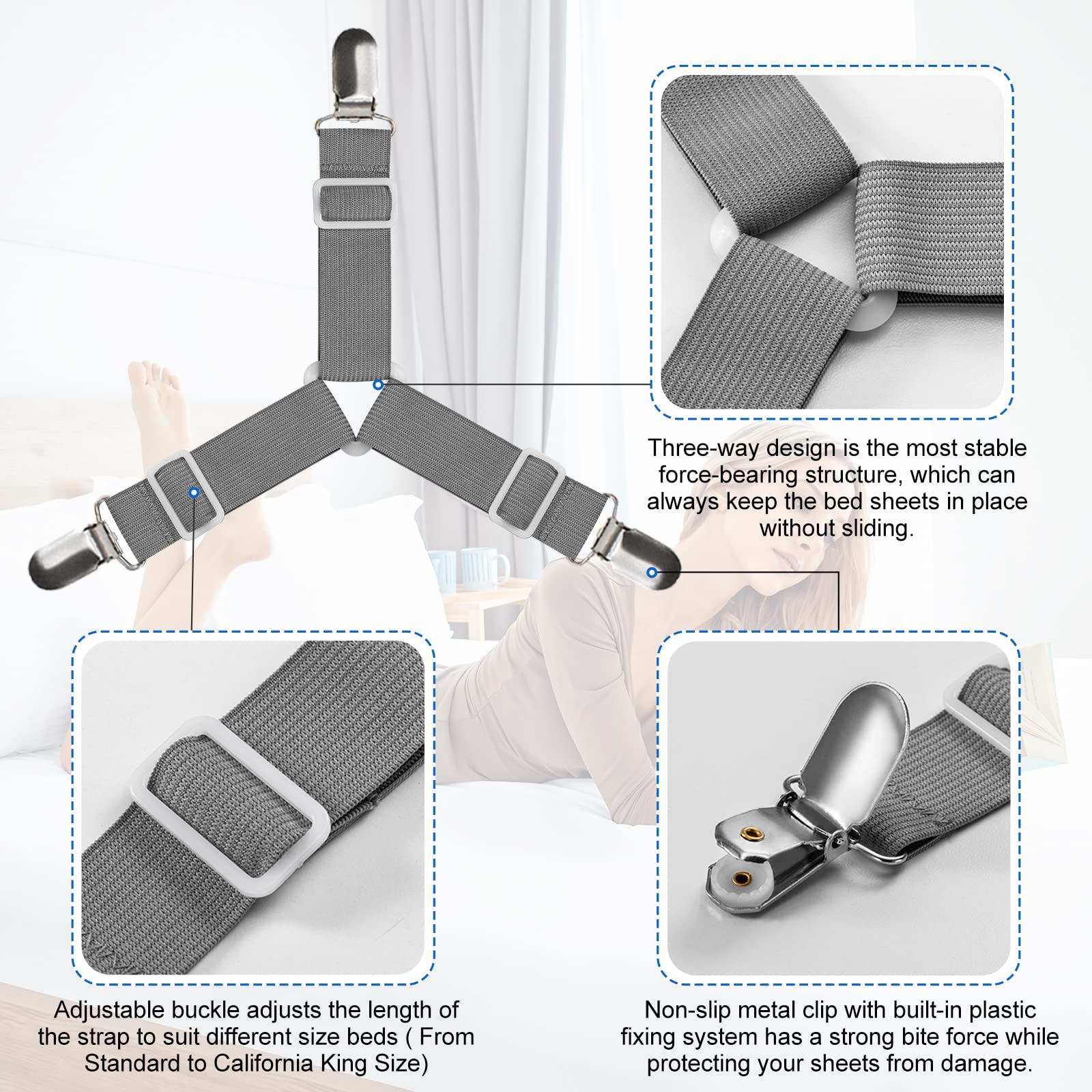 Three-way design is the most stable force-bearing structure, which can always keep the bed sheets in place without sliding.

Adjustable buckle adjusts the length of the strap to suit different size beds ( From Standard to California King Size)

Non-slip metal clip with built-in plastic fixing system has a strong bite force while protecting your sheets from damage.