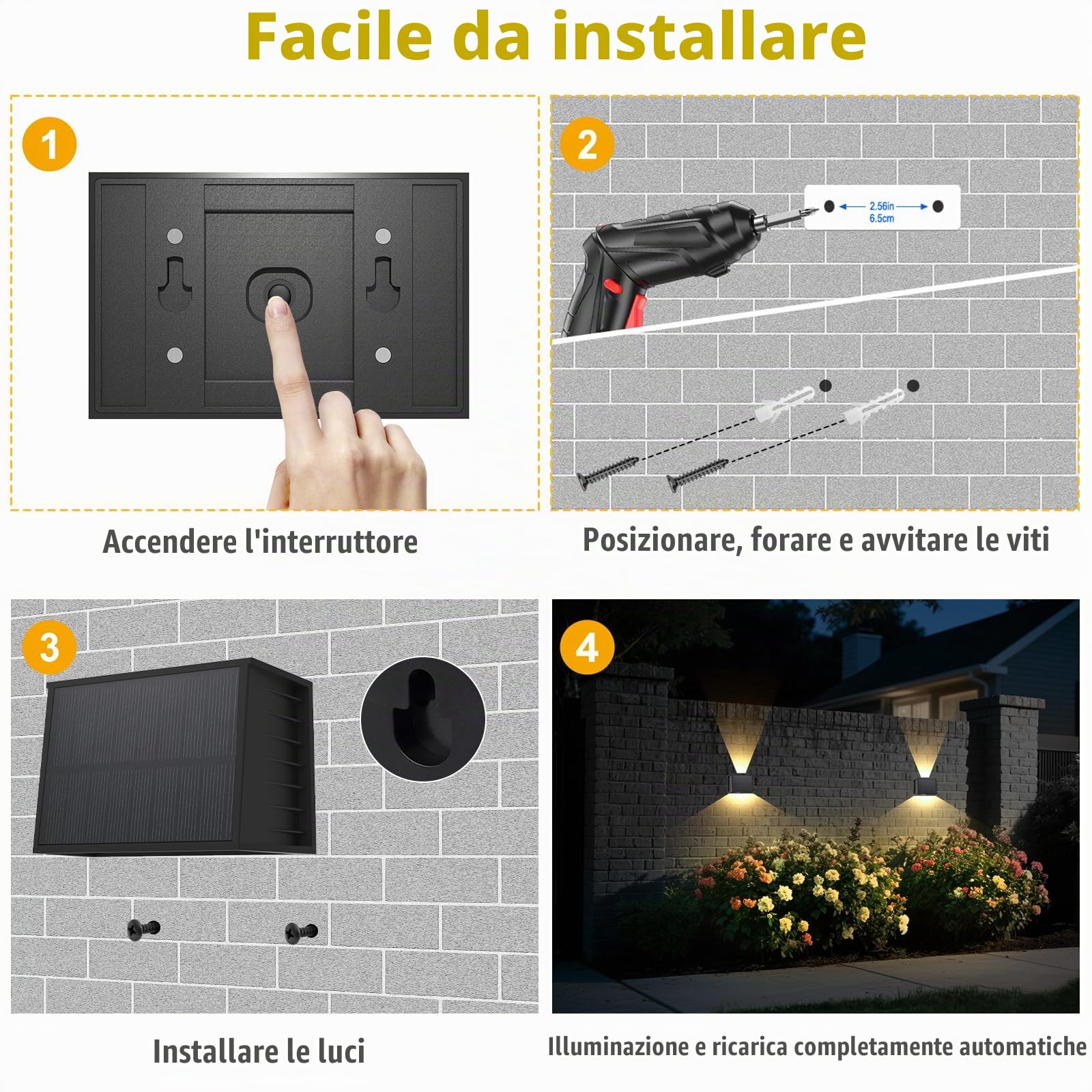 Facile da installare

1

Accendere l'interruttore

2

2.56in
6.5cm

Posizionare, forare e avvitare le viti

3

Installare le luci

4

Illuminazione e ricarica completamente automatiche