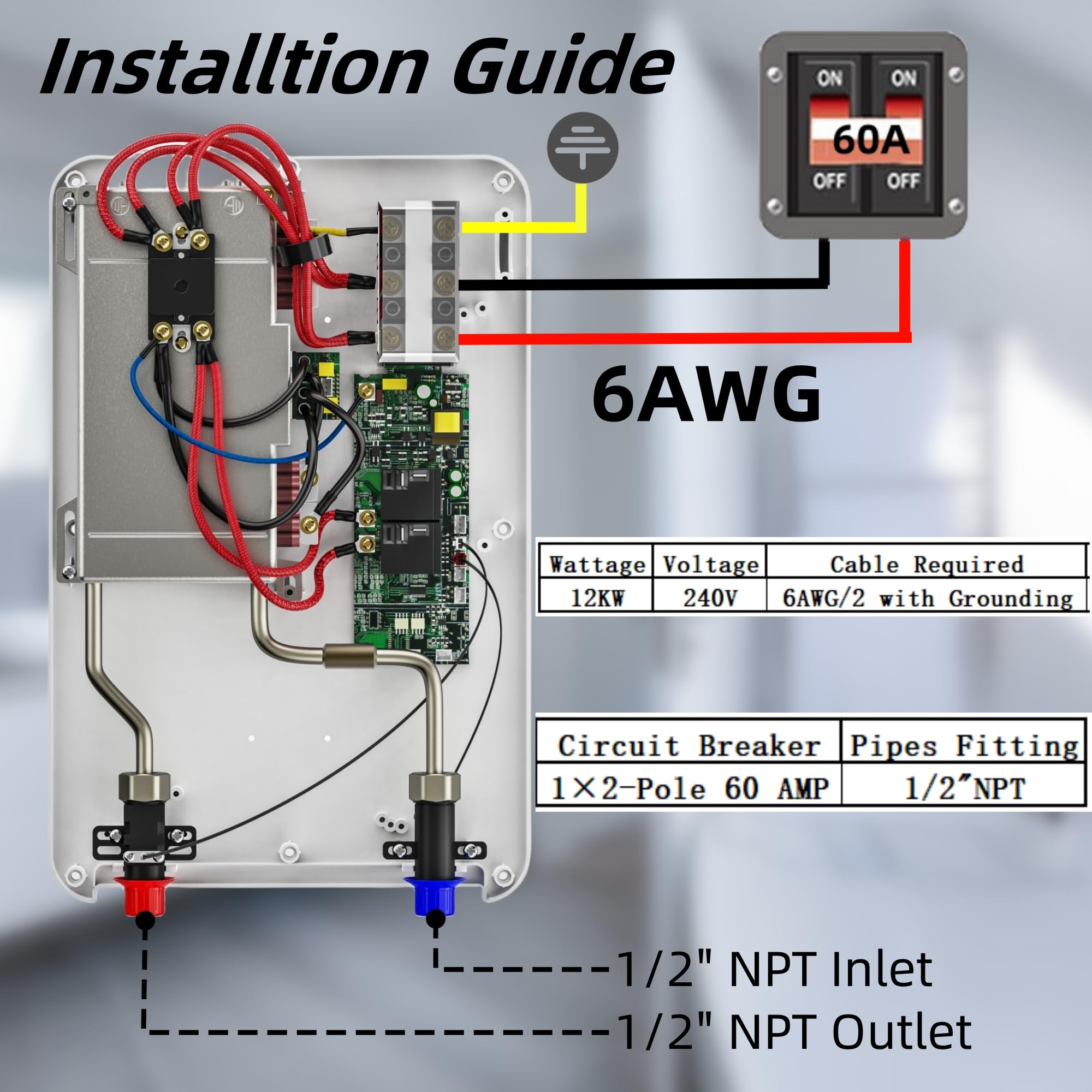 Installtion Guide

ON ON
60A
OFF OFF

6AWG

| Wattage | Voltage | Cable Required |
|---|---|---|
| 12KW | 240V | 6AWG/2 with Grounding |

| Circuit Breaker | Pipes Fitting |
|---|---|
| 1×2-Pole 60 AMP | 1/2″NPT |

1/2" NPT Inlet
1/2" NPT Outlet