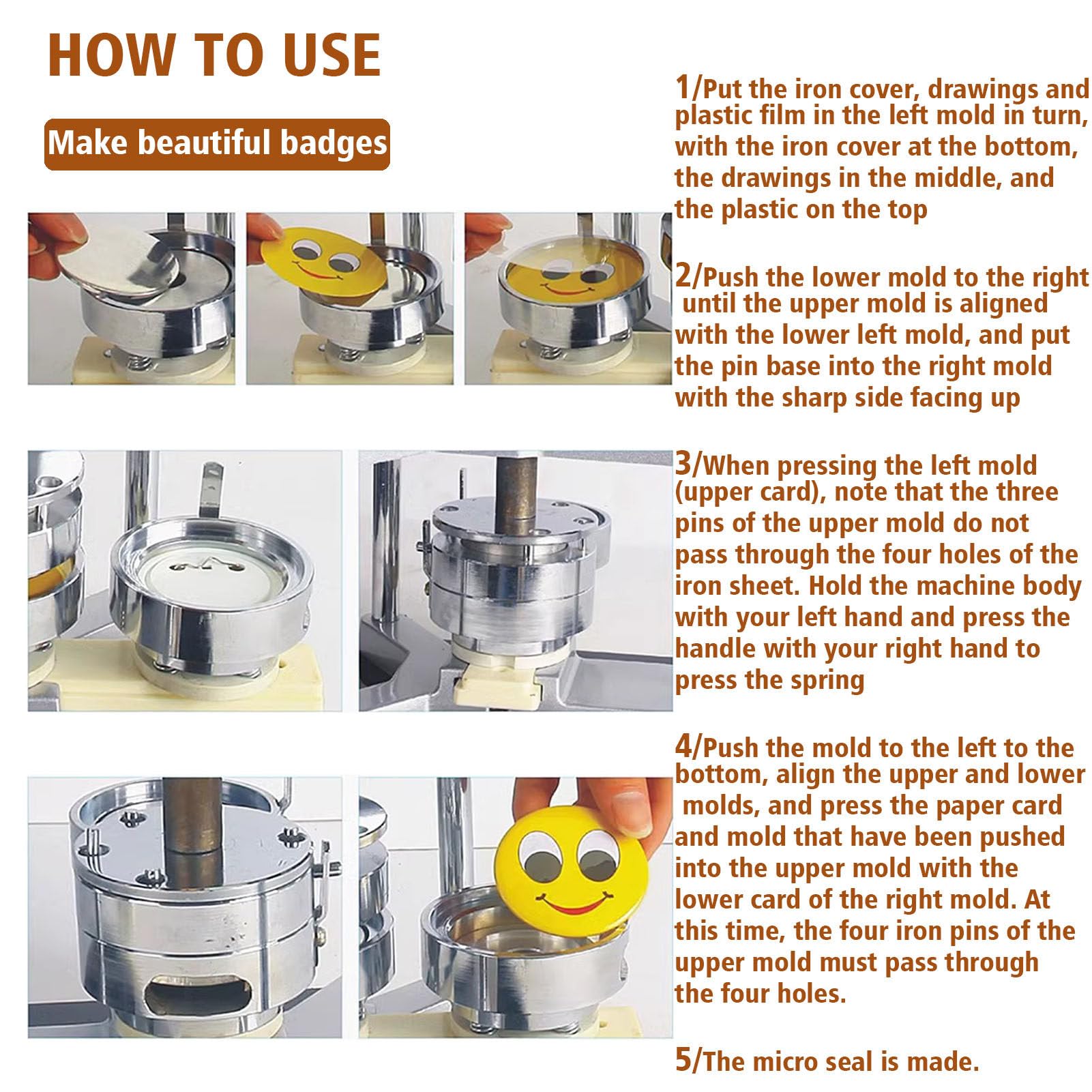 HOW TO USE

Make beautiful badges

1/Put the iron cover, drawings and plastic film in the left mold in turn, with the iron cover at the bottom, the drawings in the middle, and the plastic on the top

2/Push the lower mold to the right until the upper mold is aligned with the lower left mold, and put the pin base into the right mold with the sharp side facing up

3/When pressing the left mold (upper card), note that the three pins of the upper mold do not pass through the four holes of the iron sheet. Hold the machine body with your left hand and press the handle with your right hand to press the spring

4/Push the mold to the left to the bottom, align the upper and lower molds, and press the paper card and mold that have been pushed into the upper mold with the lower card of the right mold. At this time, the four iron pins of the upper mold must pass through the four holes.

5/The micro seal is made.