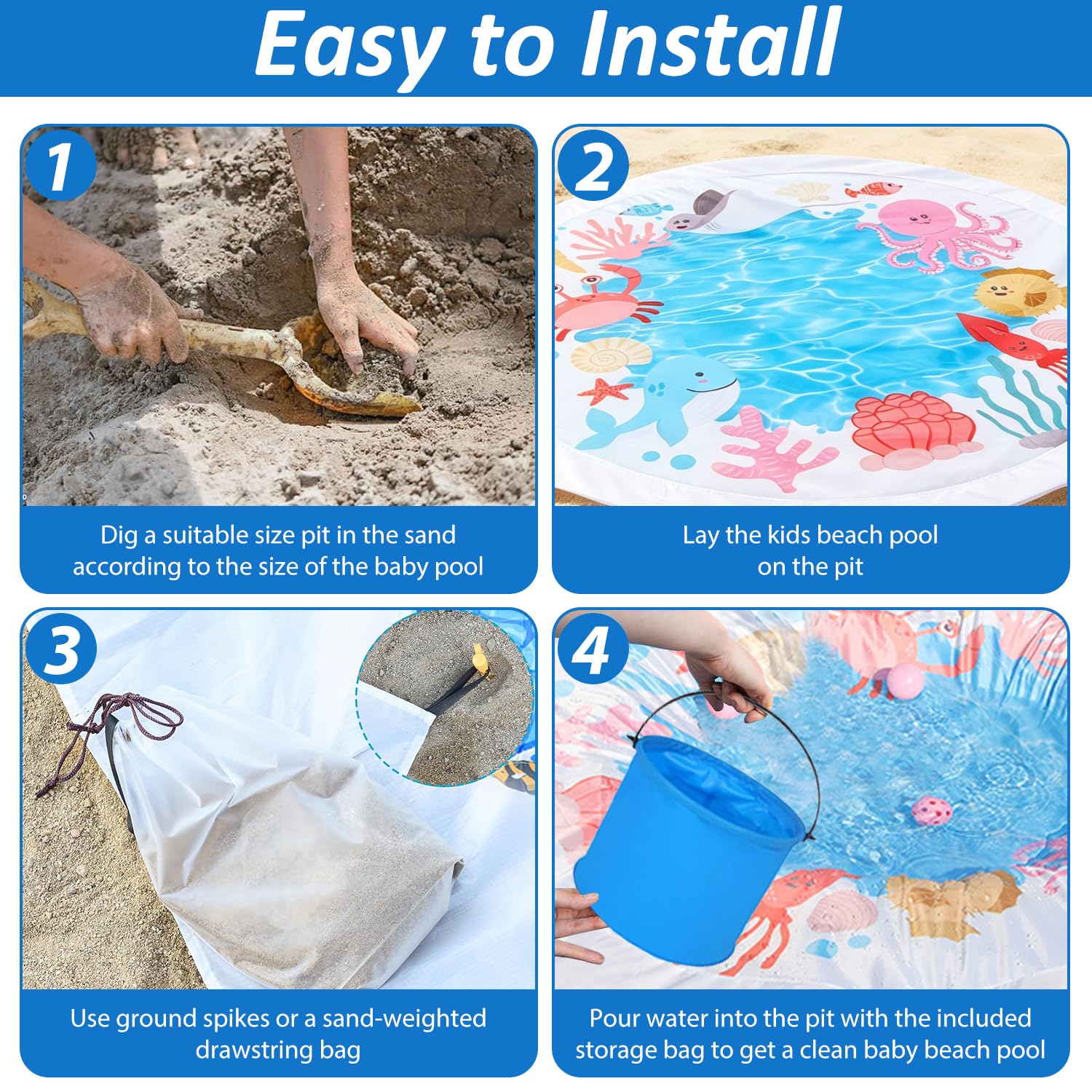 Easy to Install

1

Dig a suitable size pit in the sand according to the size of the baby pool

2

Lay the kids beach pool on the pit

3

Use ground spikes or a sand-weighted drawstring bag

4

Pour water into the pit with the included storage bag to get a clean baby beach pool