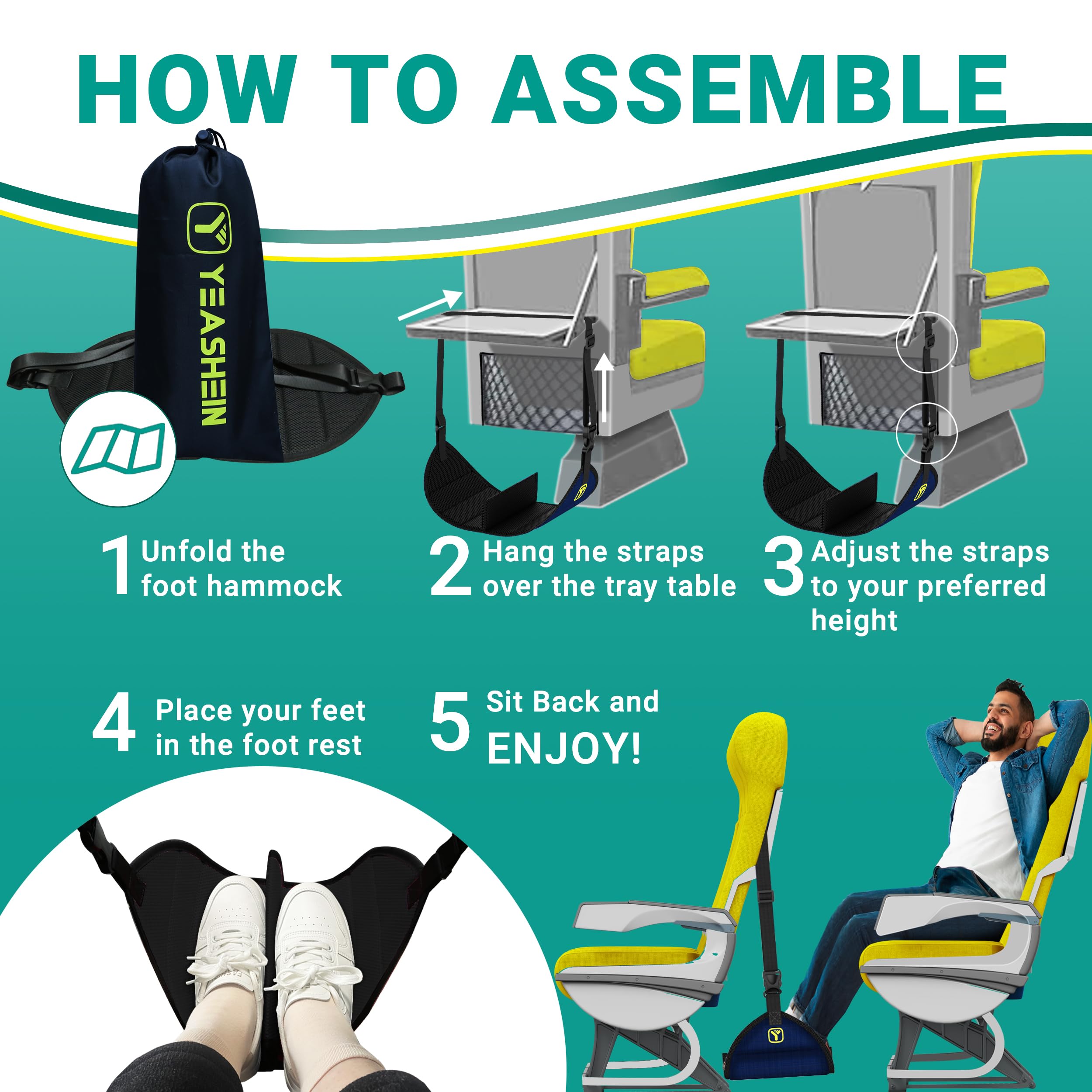 HOW TO ASSEMBLE

YEASHEIN

1 Unfold the foot hammock

2 Hang the straps over the tray table

3 Adjust the straps to your preferred height

4 Place your feet in the foot rest

5 Sit Back and ENJOY!