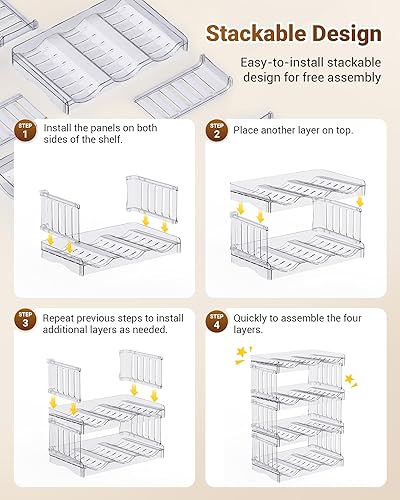 Stackable Design

Easy-to-install stackable design for free assembly

STEP 1 Install the panels on both sides of the shelf.

STEP 2 Place another layer on top.

STEP 3 Repeat previous steps to install additional layers as needed.

STEP 4 Quickly to assemble the four layers.