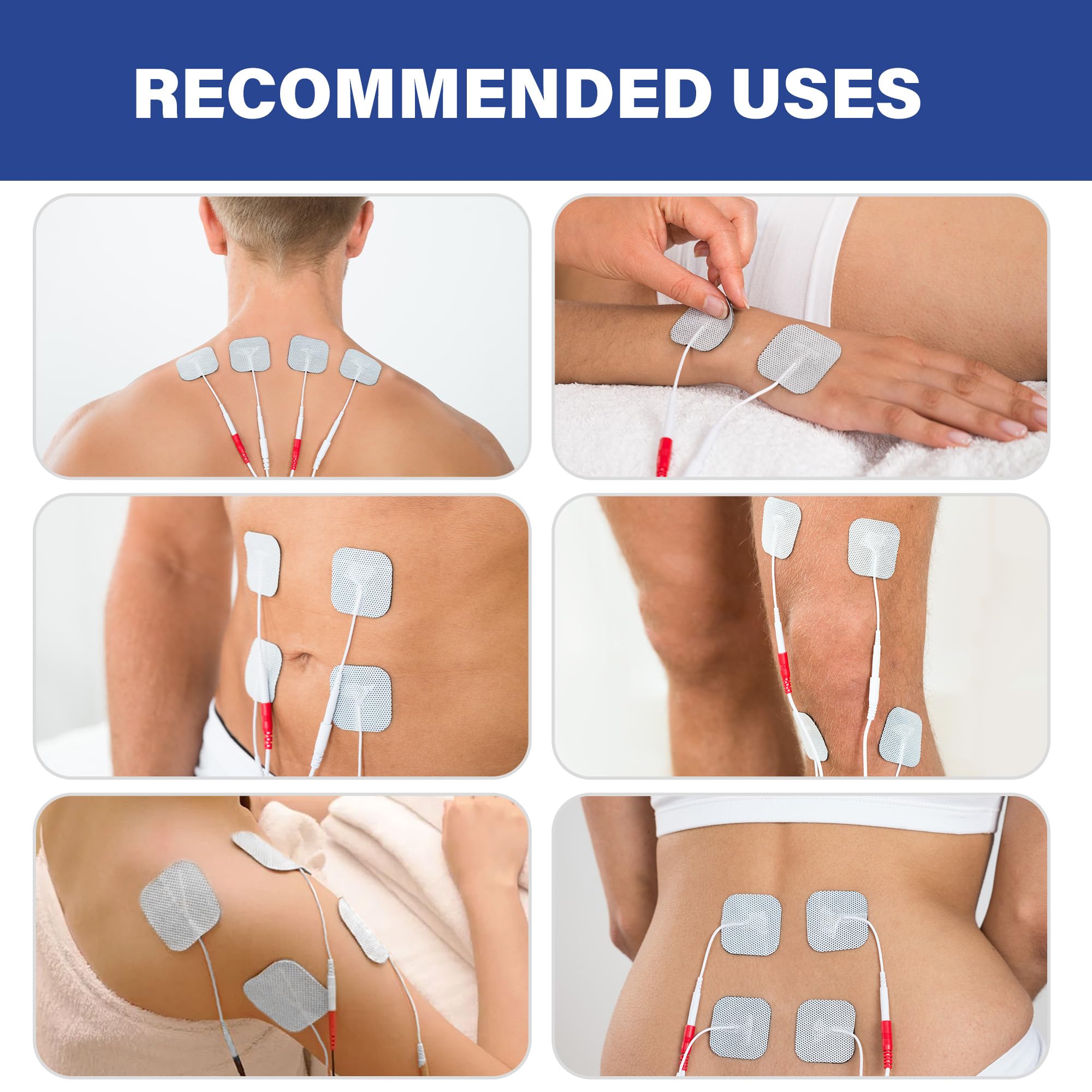 RECOMMENDED USES