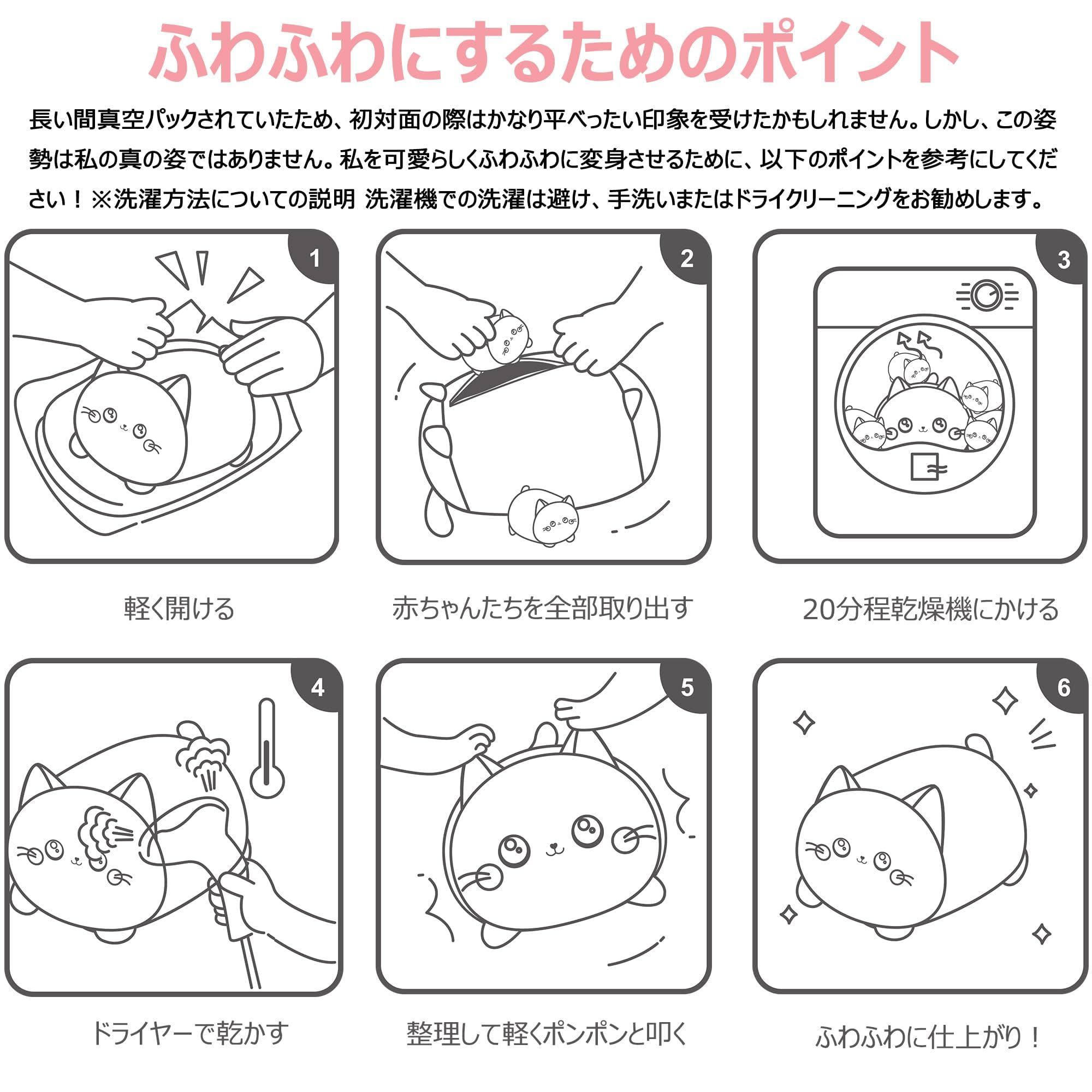 ふわふわにするためのポイント

長い間真空パックされていたため、初対面の際はかなり平べったい印象を受けたかもしれません。しかし、この姿勢は私の真の姿ではありません。私を可愛らしくふわふわに変身させるために、以下のポイントを参考にしてください！※洗濯方法についての説明 洗濯機での洗濯は避け、手洗いまたはドライクリーニングをお勧めします。

1

軽く開ける

2

赤ちゃんたちを全部取り出す

3

20分程乾燥機にかける

4

ドライヤーで乾かす

5

整理して軽くポンポンと叩く

6

ふわふわに仕上がり！