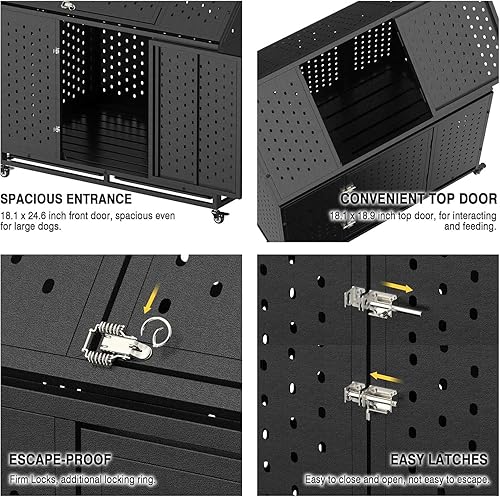 SPACIOUS ENTRANCE

18.1 x 24.6 inch front door, spacious even for large dogs.

CONVENIENT TOP DOOR

18.1 x 18.9 inch top door, for interacting and feeding.

ESCAPE-PROOF

Firm Locks, additional locking ring.

EASY LATCHES

Easy to close and open, not easy to escape.