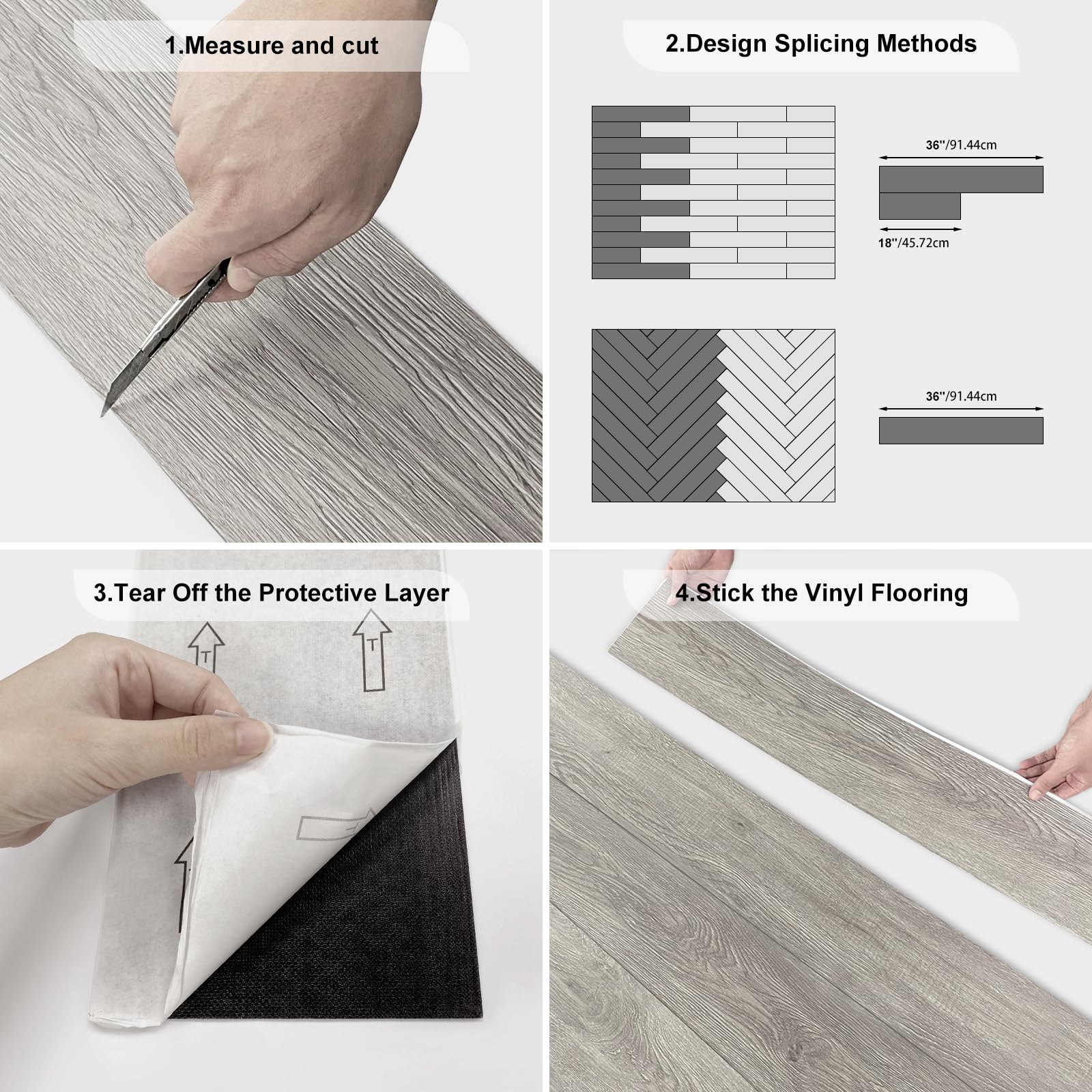 1.Measure and cut

2.Design Splicing Methods

36''/91.44cm

18''/45.72cm

36''/91.44cm

3.Tear Off the Protective Layer

T

T

4.Stick the Vinyl Flooring