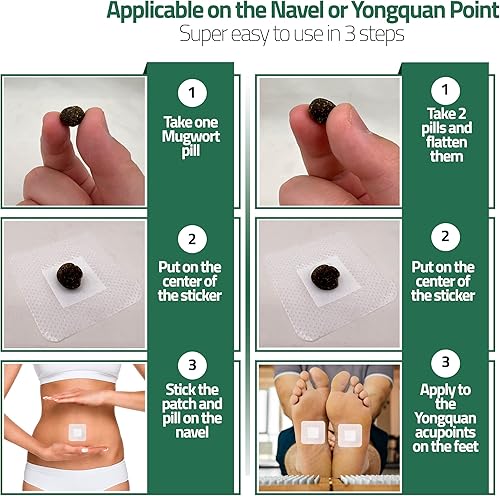 Applicable on the Navel or Yongquan Point
Super easy to use in 3 steps

1
Take one Mugwort pill

2
Put on the center of the sticker

3
Stick the patch and pill on the navel

1
Take 2 pills and flatten them

2
Put on the center of the sticker

3
Apply to the Yongquan acupoints on the feet