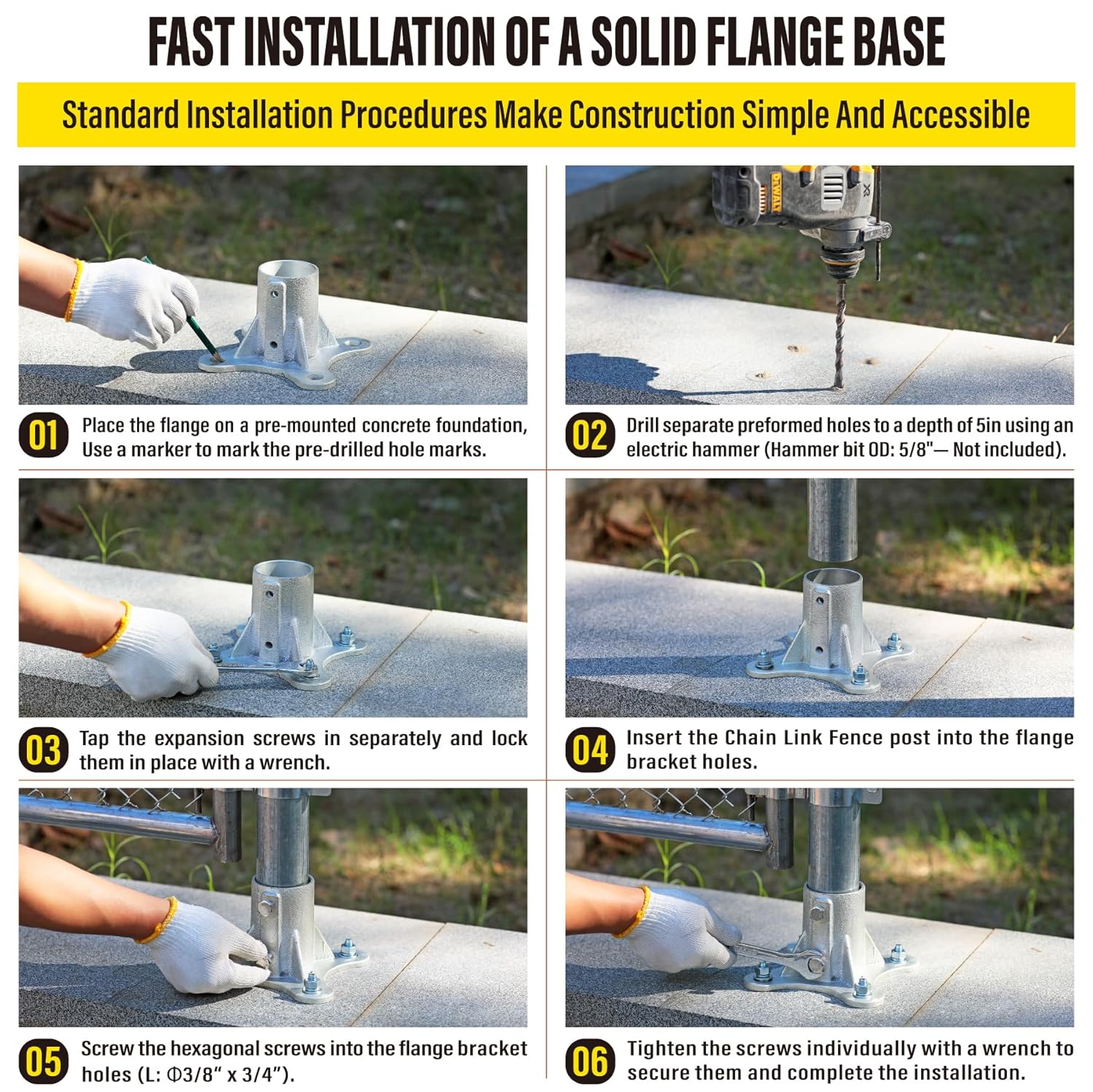 FAST INSTALLATION OF A SOLID FLANGE BASE

Standard Installation Procedures Make Construction Simple And Accessible

DEWALT XR

01 Place the flange on a pre-mounted concrete foundation, Use a marker to mark the pre-drilled hole marks.

02 Drill separate preformed holes to a depth of 5in using an electric hammer (Hammer bit OD: 5/8"— Not included).

03 Tap the expansion screws in separately and lock them in place with a wrench.

04 Insert the Chain Link Fence post into the flange bracket holes.

05 Screw the hexagonal screws into the flange bracket holes (L: Φ3/8" x 3/4").

06 Tighten the screws individually with a wrench to secure them and complete the installation.