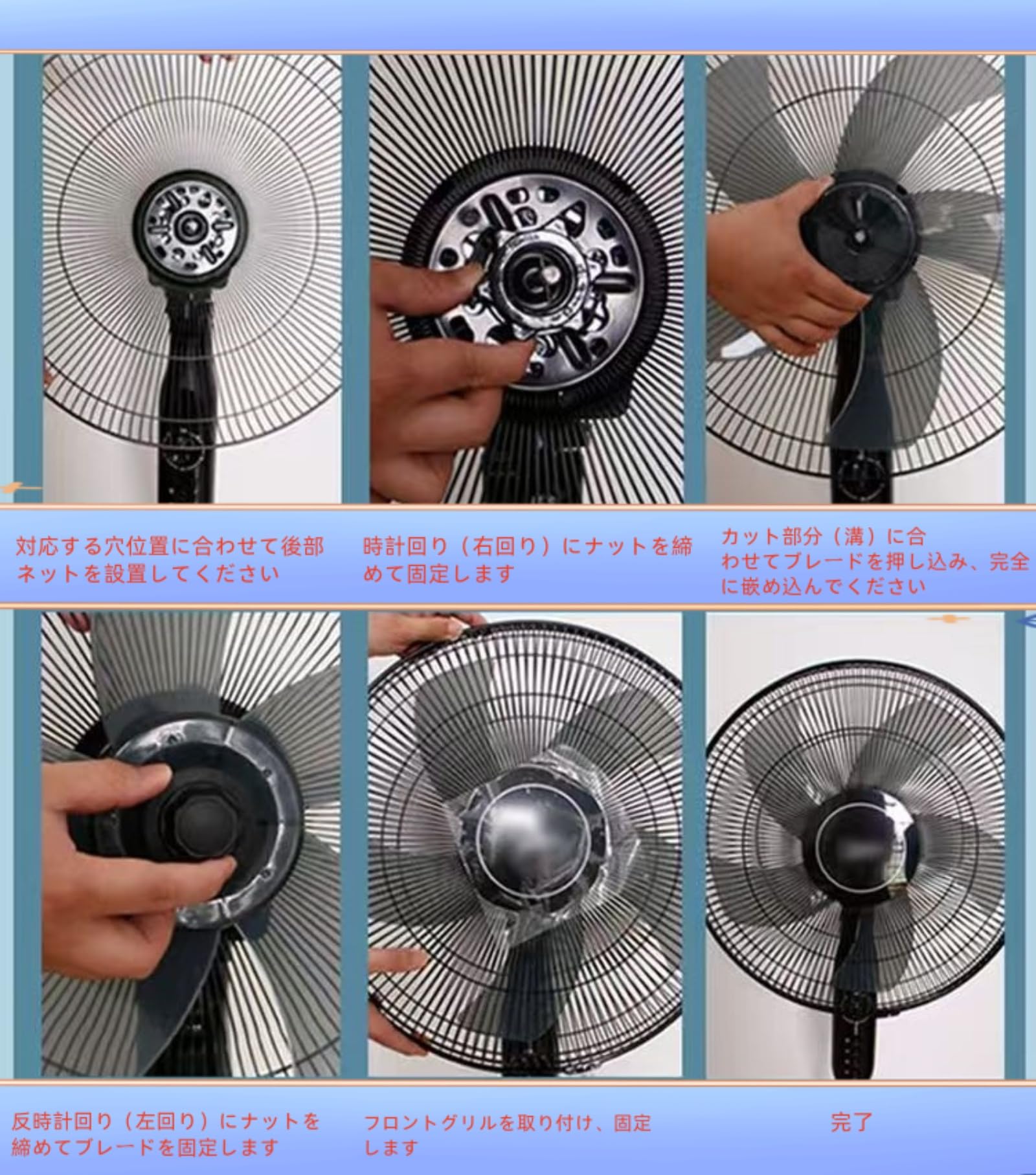 対応する穴位置に合わせて後部ネットを設置してください

時計回り（右回り）にナットを締めて固定します

カット部分（溝）に合わせてブレードを押し込み、完全に嵌め込んでください

反時計回り（左回り）にナットを締めてブレードを固定します

フロントグリルを取り付け、固定します

完了