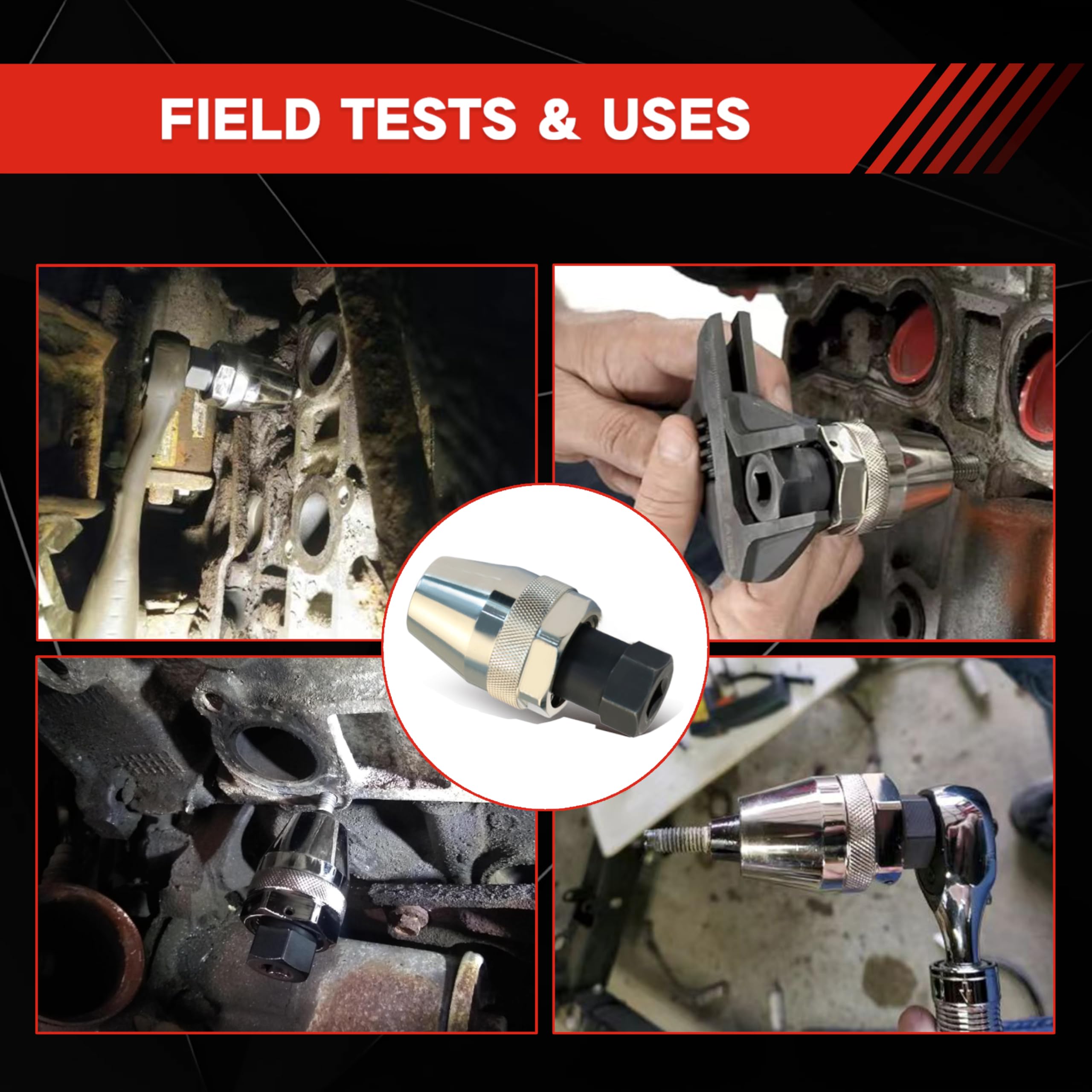 FIELD TESTS & USES