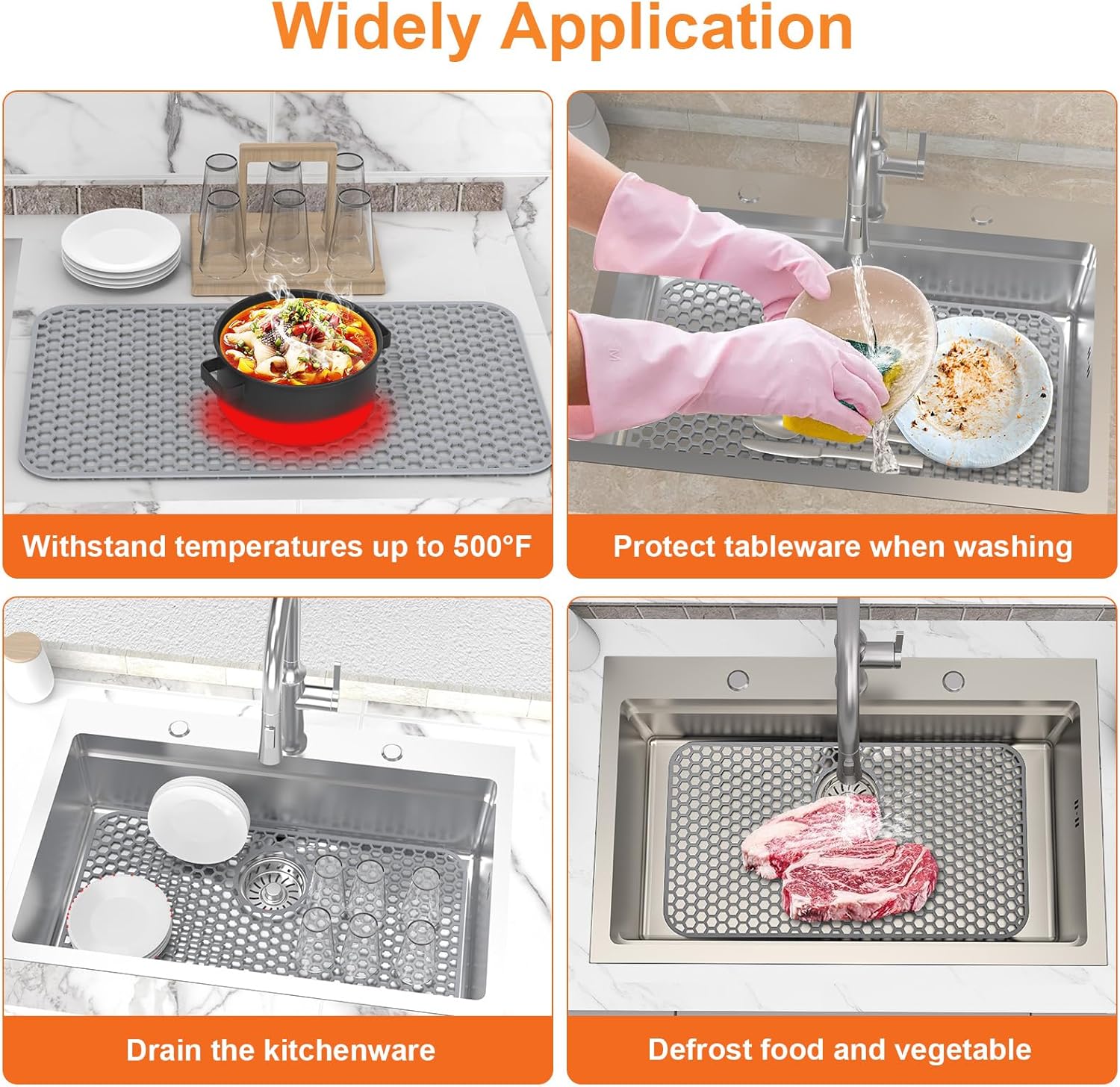 Widely Application

Withstand temperatures up to 500°F

Protect tableware when washing

Drain the kitchenware

Defrost food and vegetable