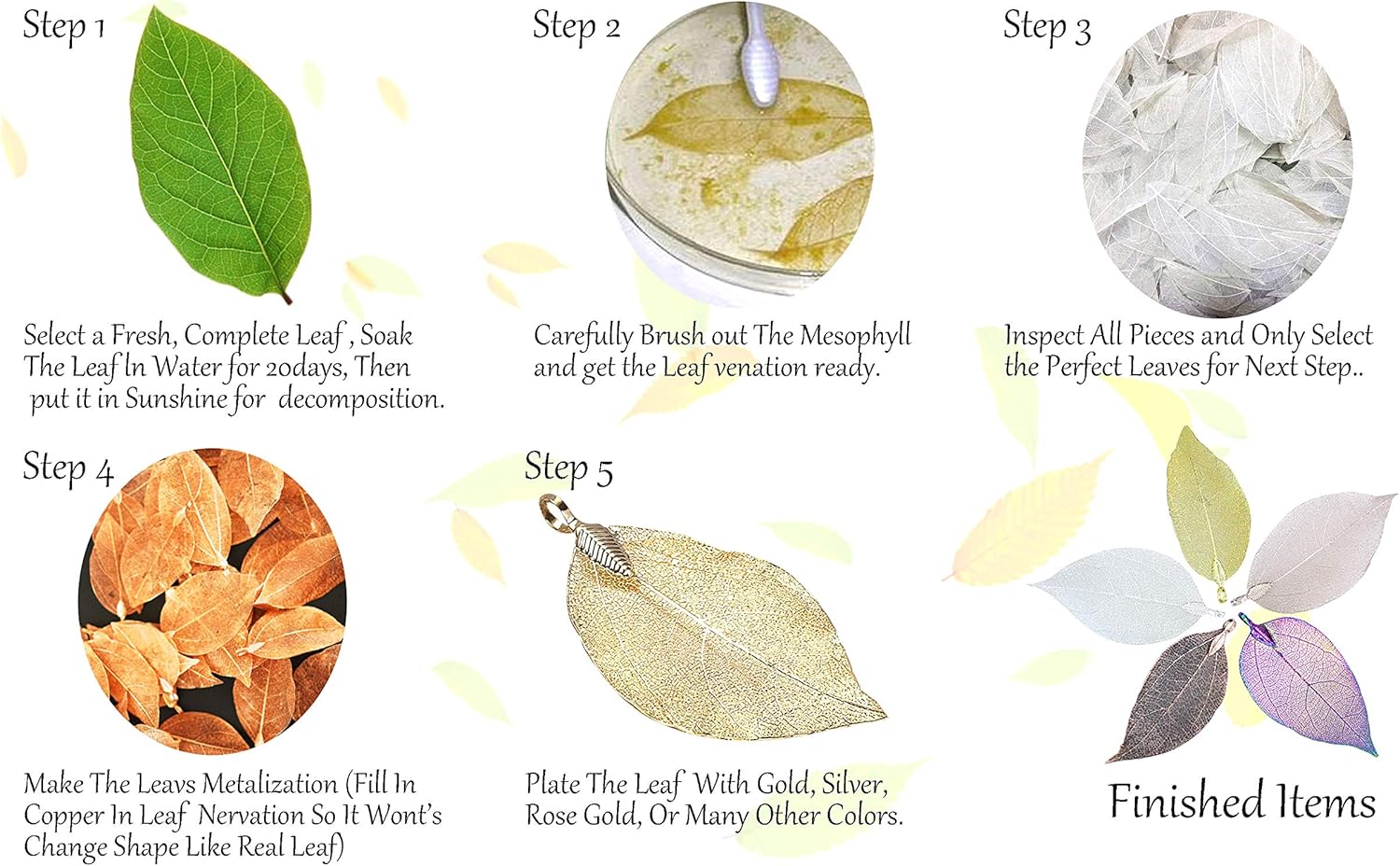 Step 1

Select a Fresh, Complete Leaf , Soak The Leaf In Water for 20days, Then put it in Sunshine for decomposition.

Step 2

Carefully Brush out The Mesophyll and get the Leaf venation ready.

Step 3

Inspect All Pieces and Only Select the Perfect Leaves for Next Step..

Step 4

Make The Leavs Metalization (Fill In Copper In Leaf Nervation So It Wont's Change Shape Like Real Leaf)

Step 5

Plate The Leaf With Gold, Silver, Rose Gold, Or Many Other Colors.

Finished Items