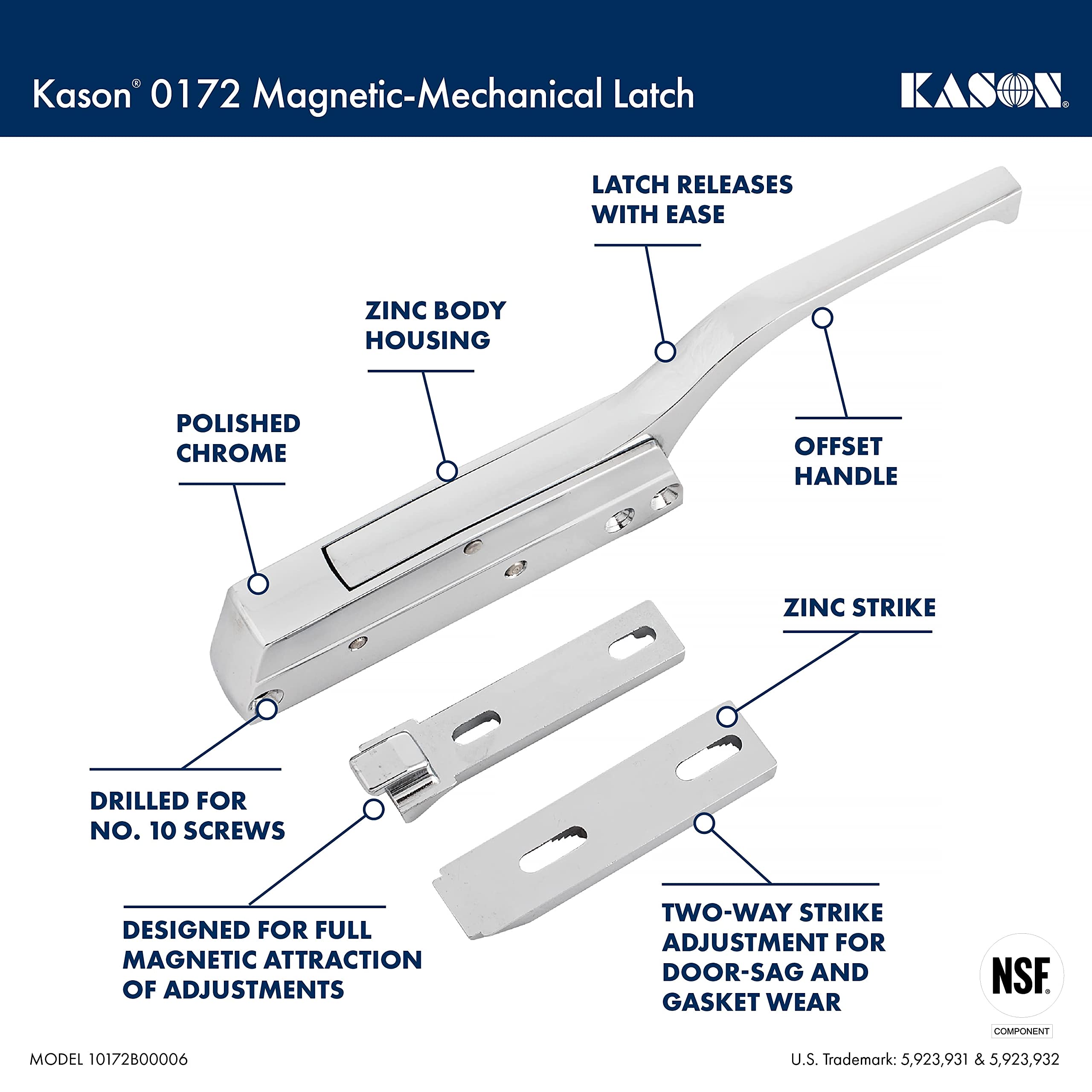 Kason® 0172 Magnetic-Mechanical Latch

KASON®

LATCH RELEASES WITH EASE

ZINC BODY HOUSING

POLISHED CHROME

OFFSET HANDLE

ZINC STRIKE

DRILLED FOR NO. 10 SCREWS

DESIGNED FOR FULL MAGNETIC ATTRACTION OF ADJUSTMENTS

TWO-WAY STRIKE ADJUSTMENT FOR DOOR-SAG AND GASKET WEAR

NSF®
COMPONENT

MODEL 10172B00006

U.S. Trademark: 5,923,931 & 5,923,932