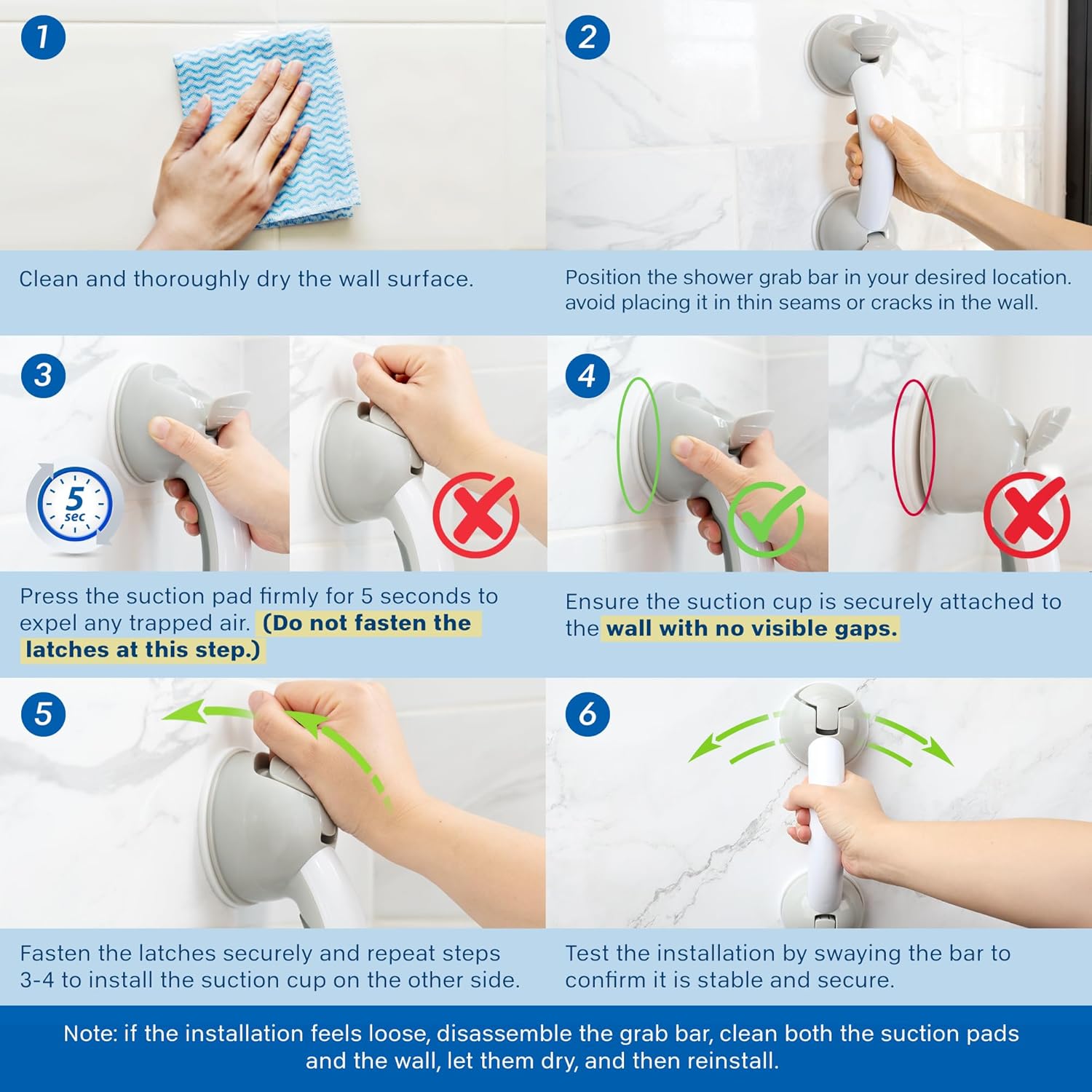 1

Clean and thoroughly dry the wall surface.

2

Position the shower grab bar in your desired location. avoid placing it in thin seams or cracks in the wall.

3

5 sec

Press the suction pad firmly for 5 seconds to expel any trapped air. (Do not fasten the latches at this step.)

4

Ensure the suction cup is securely attached to the wall with no visible gaps.

5

Fasten the latches securely and repeat steps 3-4 to install the suction cup on the other side.

6

Test the installation by swaying the bar to confirm it is stable and secure.

Note: if the installation feels loose, disassemble the grab bar, clean both the suction pads and the wall, let them dry, and then reinstall.