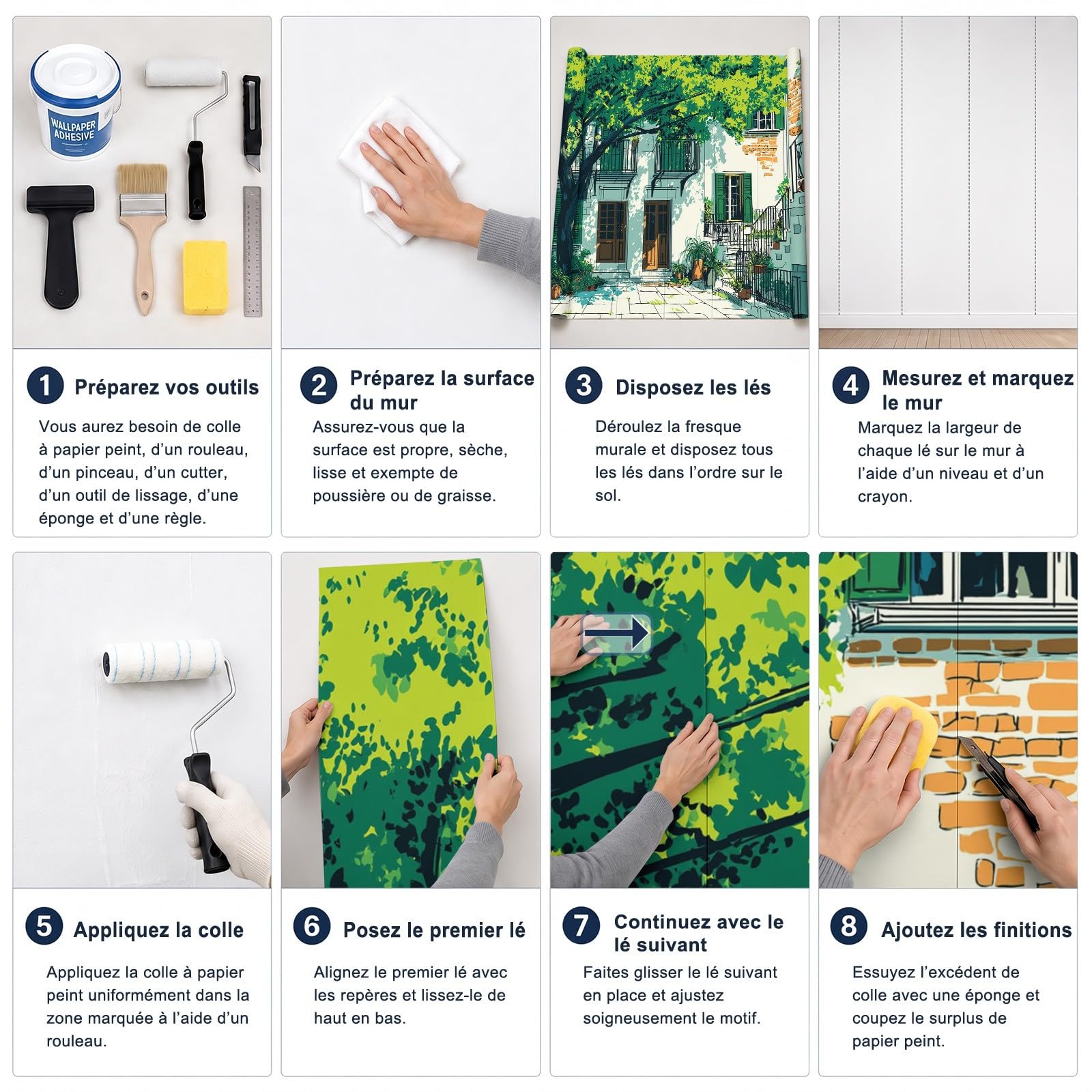 WALLPAPER ADHESIVE

1 Préparez vos outils

Vous aurez besoin de colle à papier peint, d'un rouleau, d'un pinceau, d'un cutter, d'un outil de lissage, d'une éponge et d'une règle.

2 Préparez la surface du mur

Assurez-vous que la surface est propre, sèche, lisse et exempte de poussière ou de graisse.

3 Disposez les lés

Déroulez la fresque murale et disposez tous les lés dans l'ordre sur le sol.

4 Mesurez et marquez le mur

Marquez la largeur de chaque lé sur le mur à l'aide d'un niveau et d'un crayon.

5 Appliquez la colle

Appliquez la colle à papier peint uniformément dans la zone marquée à l'aide d'un rouleau.

6 Posez le premier lé

Alignez le premier lé avec les repères et lissez-le de haut en bas.

7 Continuez avec le lé suivant

Faites glisser le lé suivant en place et ajustez soigneusement le motif.

8 Ajoutez les finitions

Essuyez l'excédent de colle avec une éponge et coupez le surplus de papier peint.