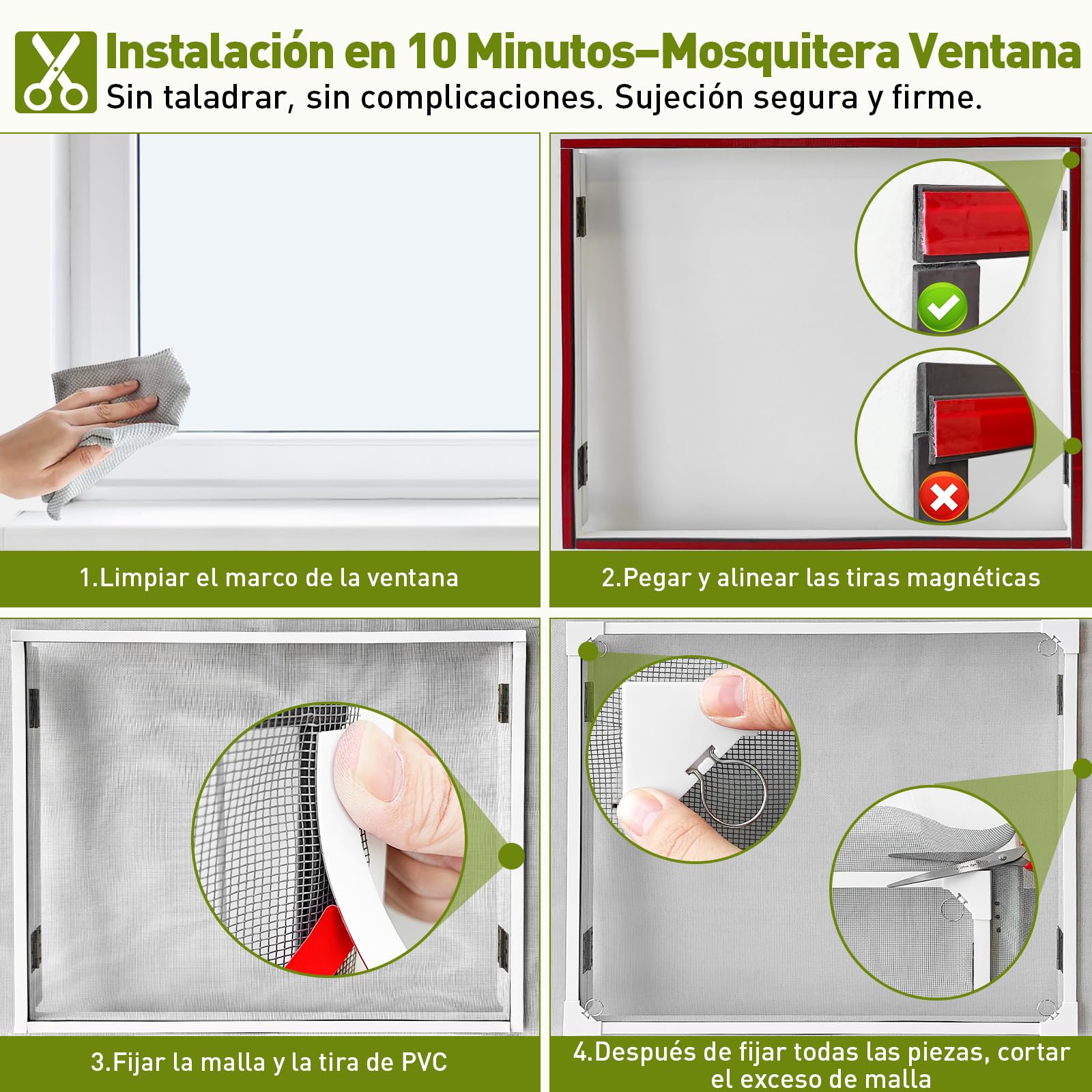 Instalación en 10 Minutos–Mosquitera Ventana
Sin taladrar, sin complicaciones. Sujeción segura y firme.

1.Limpiar el marco de la ventana

2.Pegar y alinear las tiras magnéticas

3.Fijar la malla y la tira de PVC

4.Después de fijar todas las piezas, cortar el exceso de malla