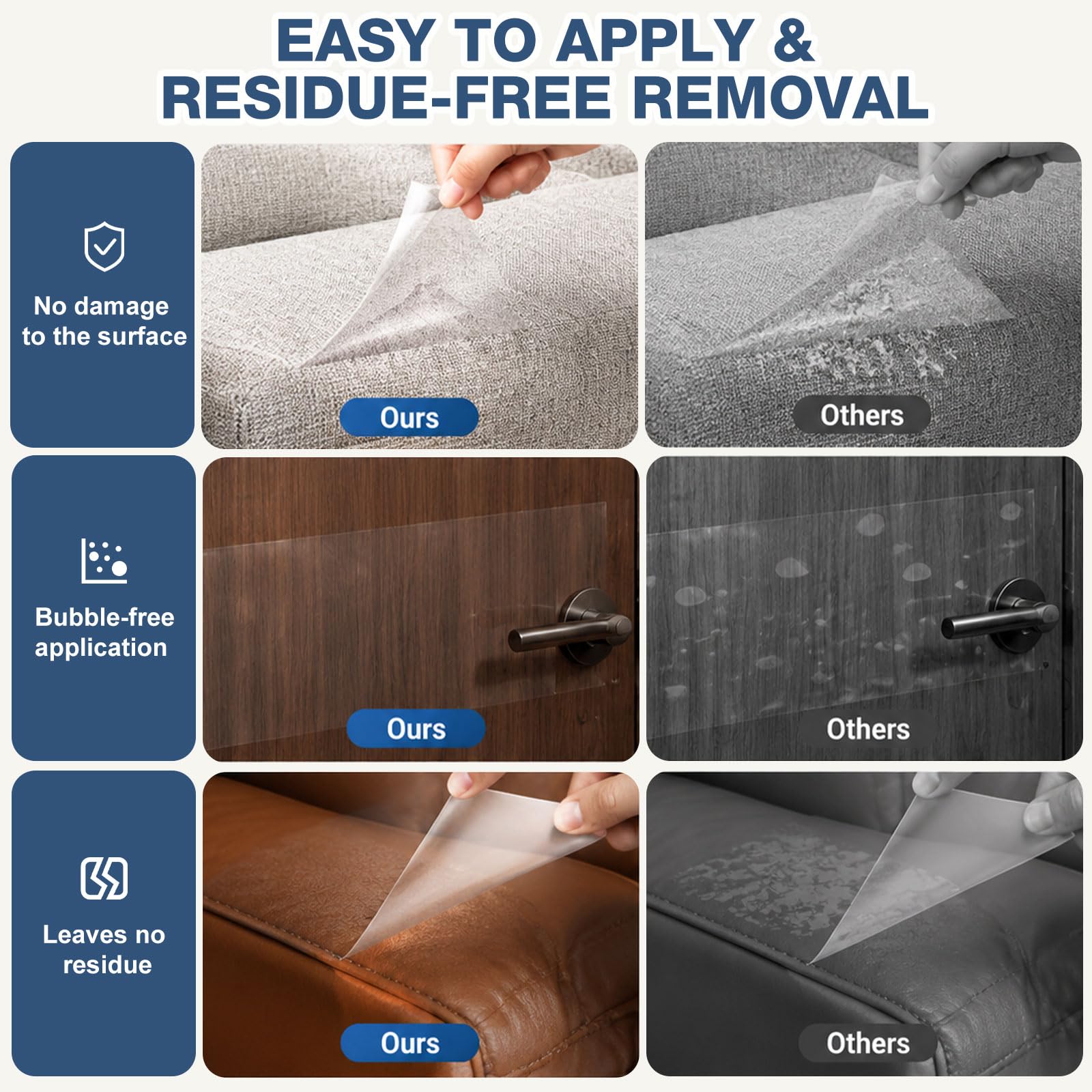 EASY TO APPLY &
RESIDUE-FREE REMOVAL

No damage to the surface

Ours

Others

Bubble-free application

Ours

Others

Leaves no residue

Ours

Others