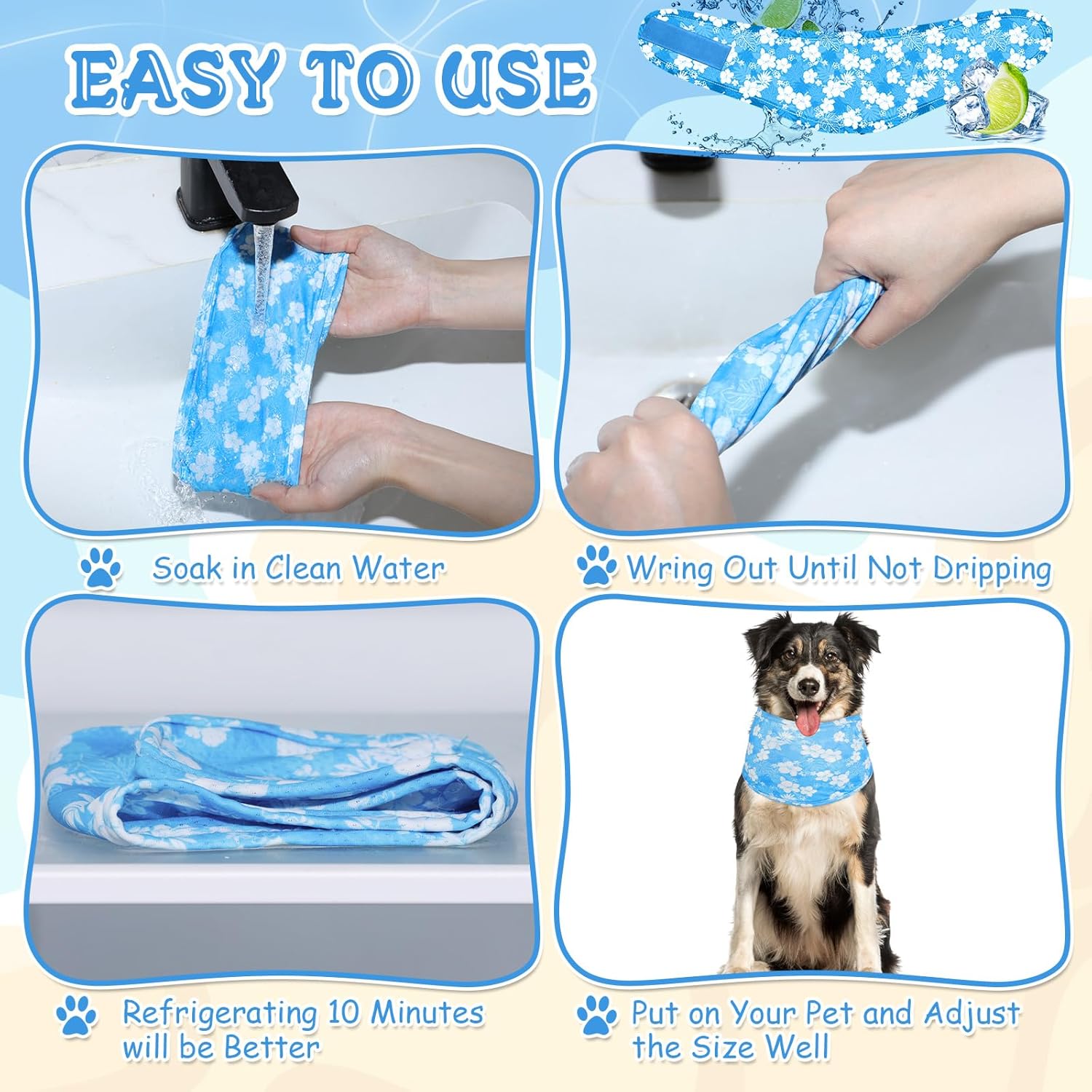 EASY TO USE

Soak in Clean Water

Wring Out Until Not Dripping

Refrigerating 10 Minutes will be Better

Put on Your Pet and Adjust the Size Well