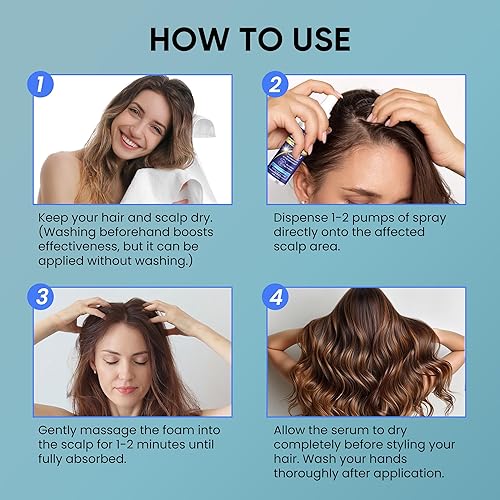 HOW TO USE

1

Keep your hair and scalp dry. (Washing beforehand boosts effectiveness, but it can be applied without washing.)

2

Dispense 1-2 pumps of spray directly onto the affected scalp area.

3

Gently massage the foam into the scalp for 1-2 minutes until fully absorbed.

4

Allow the serum to dry completely before styling your hair. Wash your hands thoroughly after application.