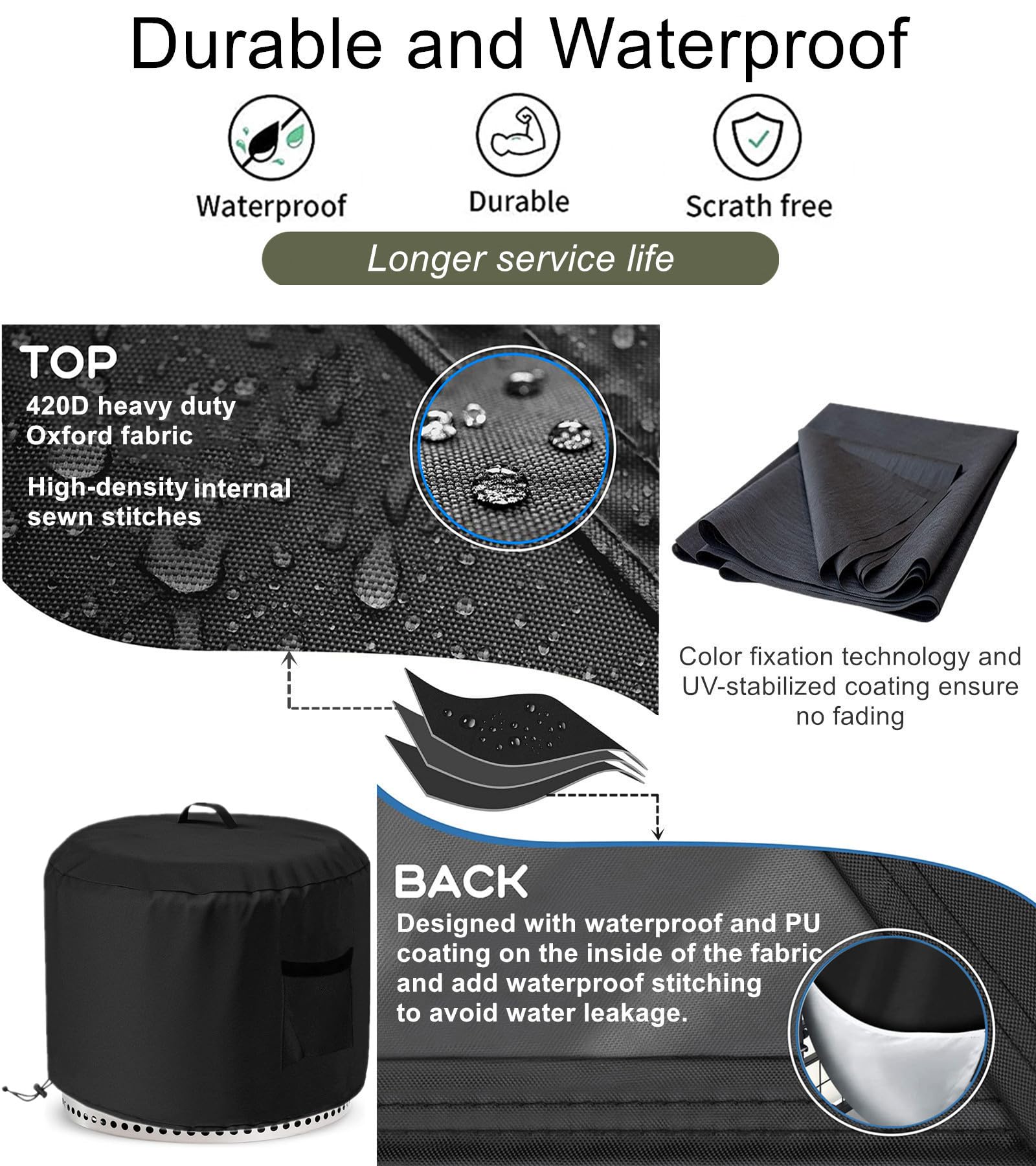 Durable and Waterproof

Waterproof

Durable

Scrath free

Longer service life

TOP

420D heavy duty Oxford fabric

High-density internal sewn stitches

Color fixation technology and UV-stabilized coating ensure no fading

BACK

Designed with waterproof and PU coating on the inside of the fabric and add waterproof stitching to avoid water leakage.