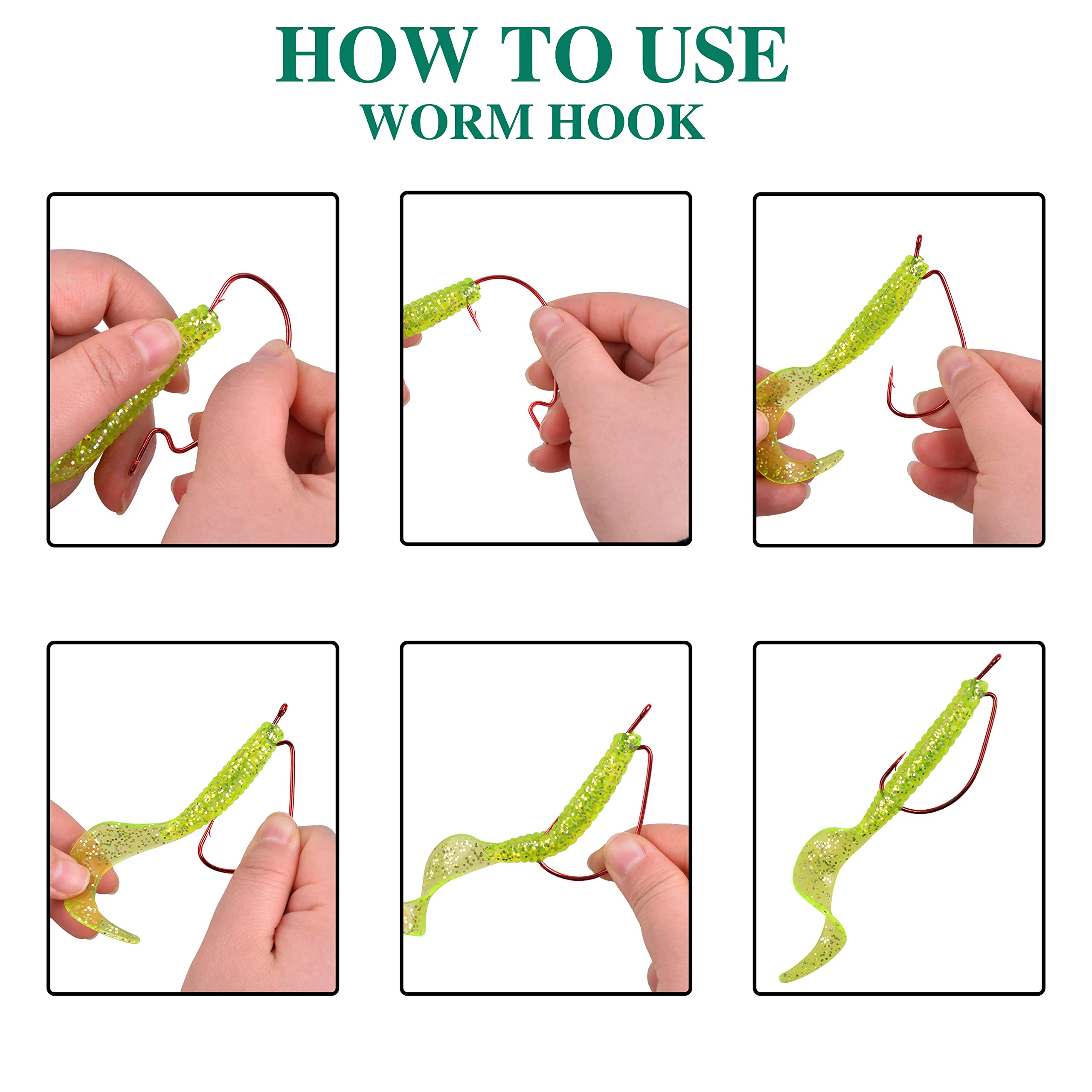 HOW TO USE
WORM HOOK