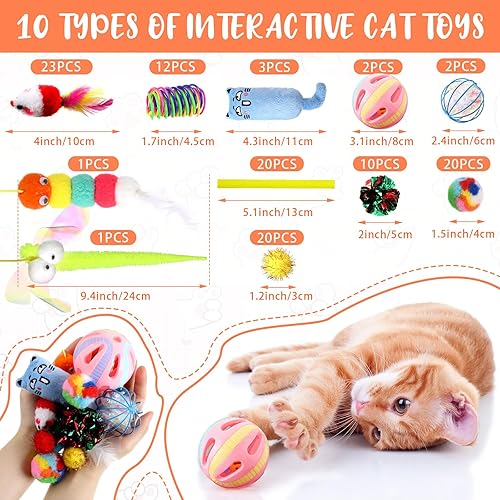 10 TYPES OF INTERACTIVE CAT TOYS

23PCS
4inch/10cm

12PCS
1.7inch/4.5cm

3PCS
4.3inch/11cm

2PCS
3.1inch/8cm

2PCS
2.4inch/6cm

1PCS

20PCS
5.1inch/13cm

10PCS
2inch/5cm

20PCS
1.5inch/4cm

1PCS
9.4inch/24cm

20PCS
1.2inch/3cm