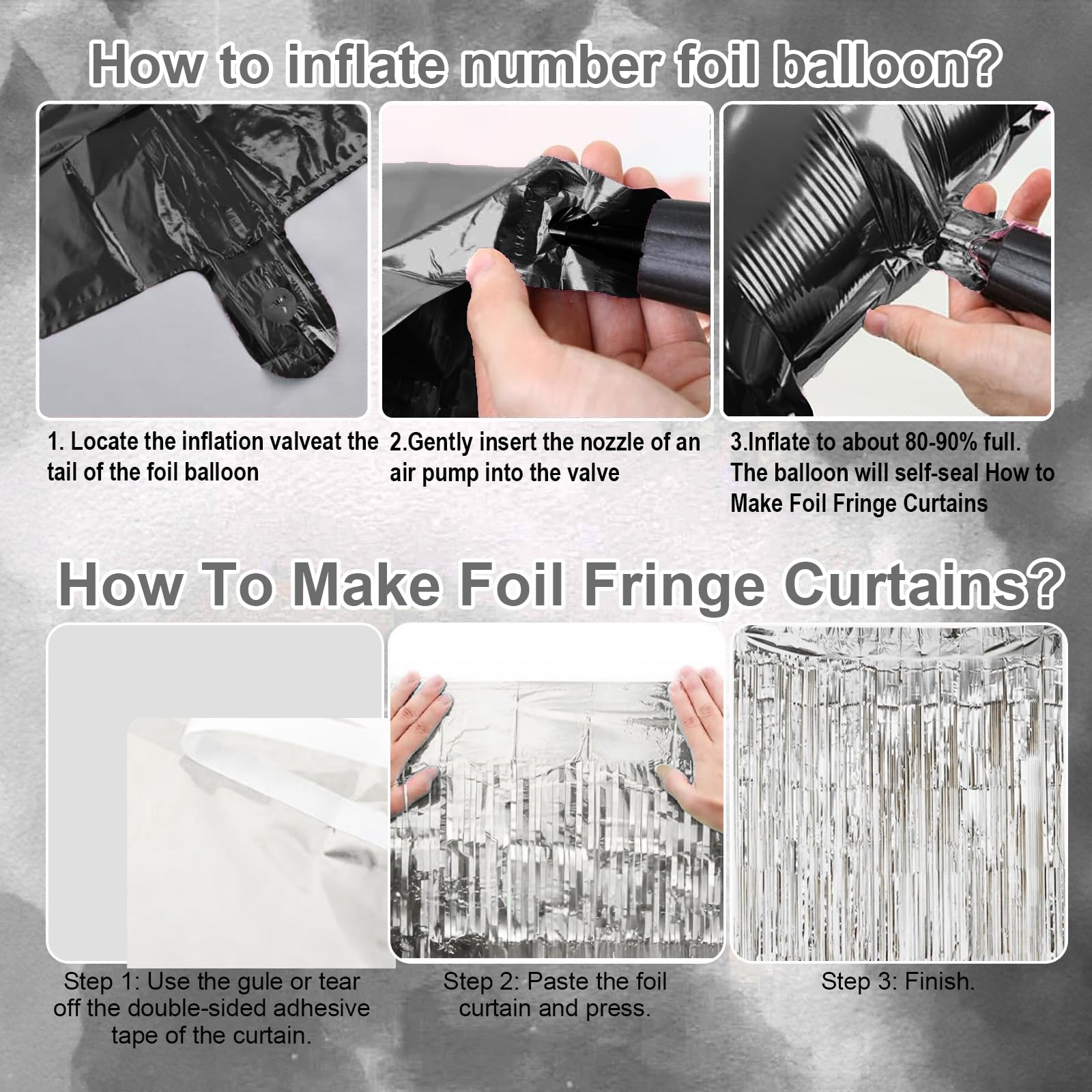 How to inflate number foil balloon?

1. Locate the inflation valveat the tail of the foil balloon

2.Gently insert the nozzle of an air pump into the valve

3.Inflate to about 80-90% full. The balloon will self-seal How to Make Foil Fringe Curtains

How To Make Foil Fringe Curtains?

Step 1: Use the gule or tear off the double-sided adhesive tape of the curtain.

Step 2: Paste the foil curtain and press.

Step 3: Finish.