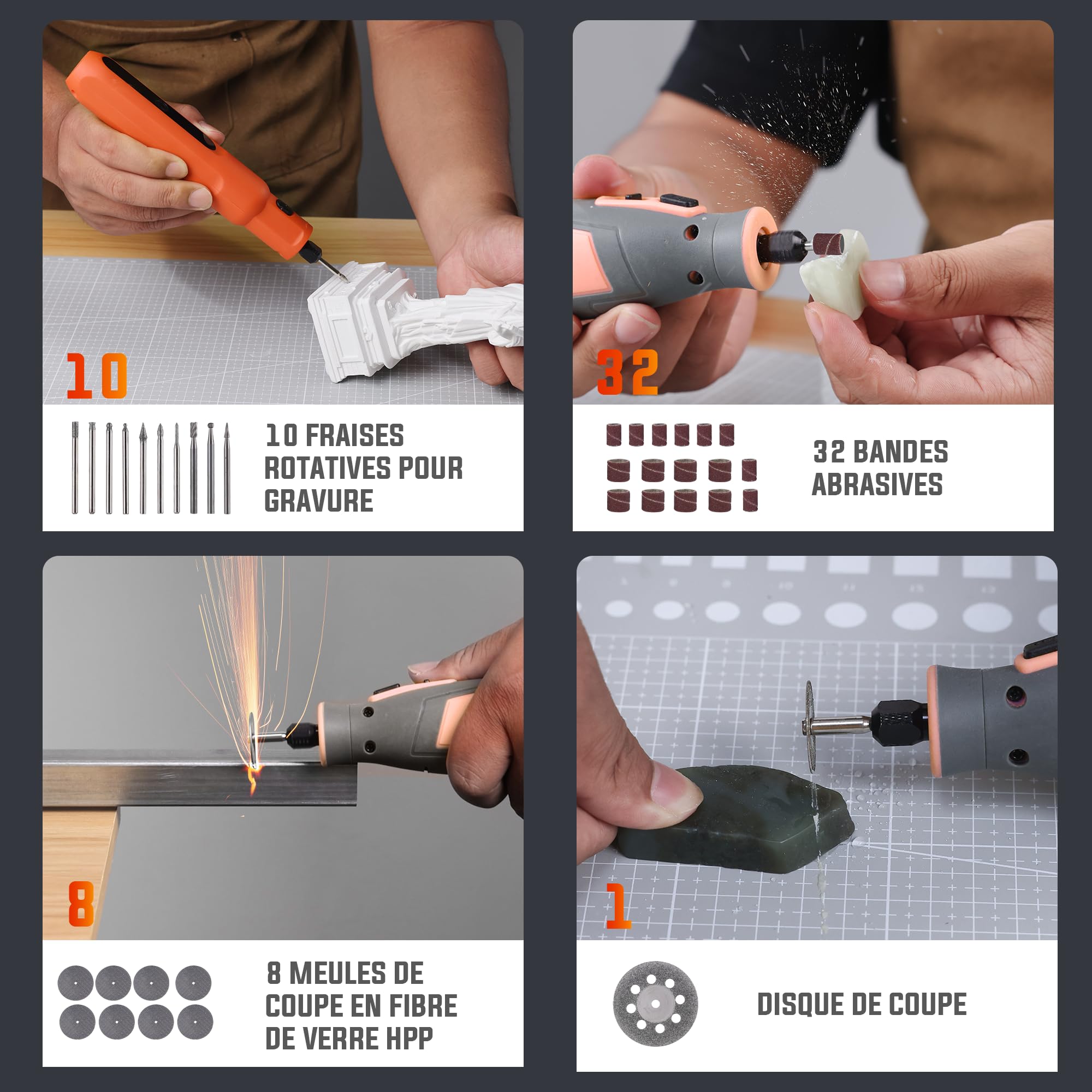 10

10 FRAISES ROTATIVES POUR GRAVURE

32

32 BANDES ABRASIVES

8

8 MEULES DE COUPE EN FIBRE DE VERRE HPP

1

DISQUE DE COUPE