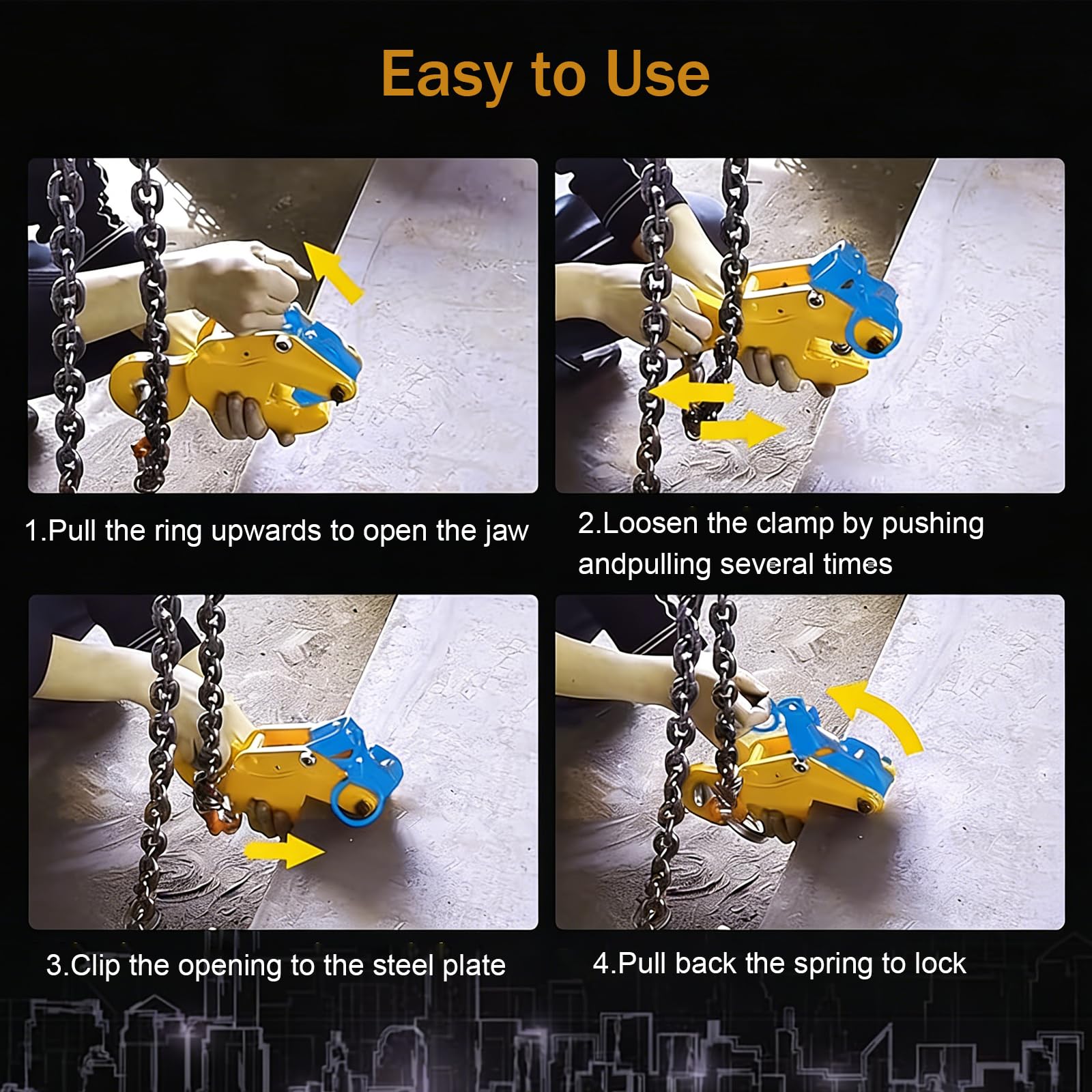 Easy to Use

1.Pull the ring upwards to open the jaw

2.Loosen the clamp by pushing andpulling several times

3.Clip the opening to the steel plate

4.Pull back the spring to lock