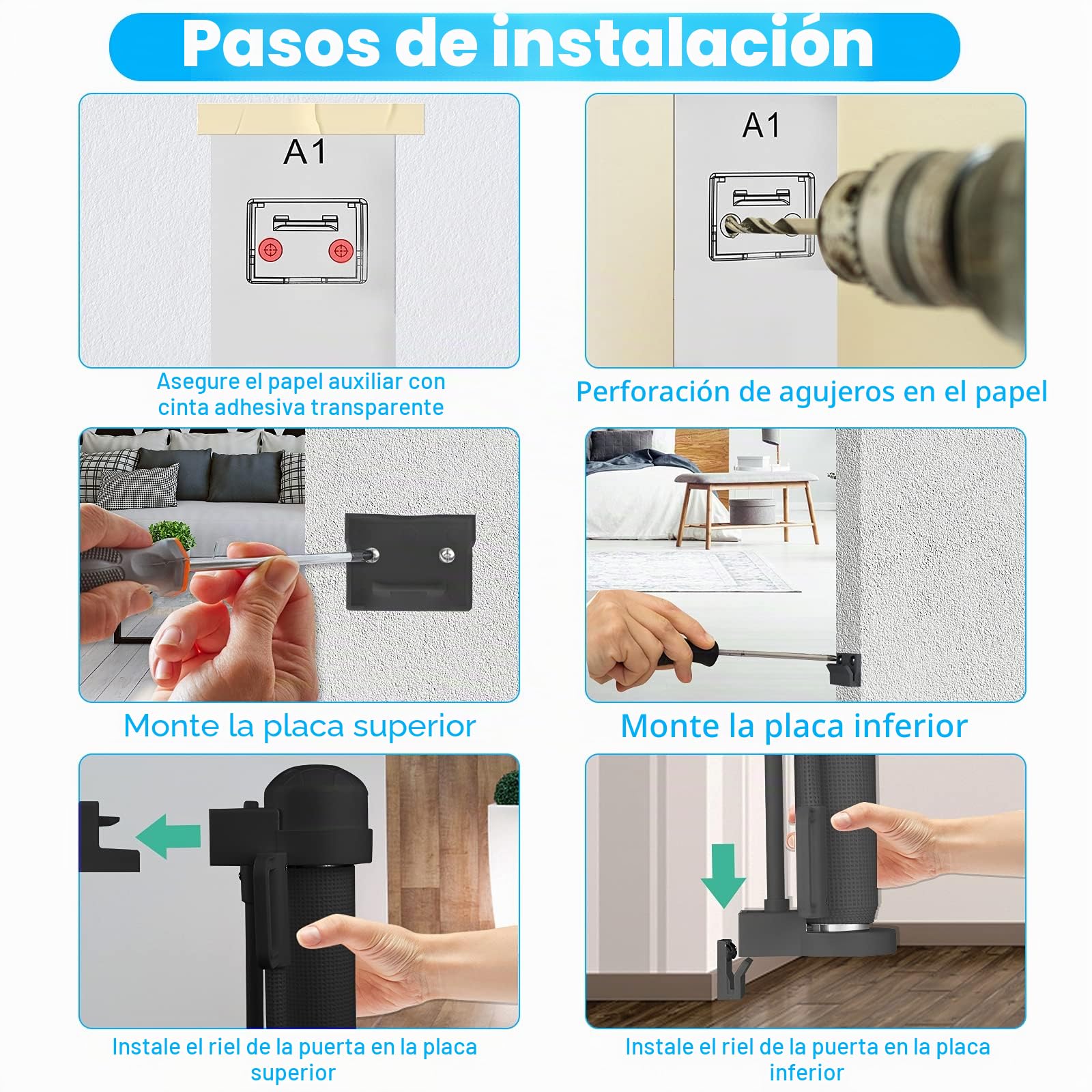 Pasos de instalación

A1

Asegure el papel auxiliar con cinta adhesiva transparente

A1

Perforación de agujeros en el papel

Monte la placa superior

Monte la placa inferior

Instale el riel de la puerta en la placa superior

Instale el riel de la puerta en la placa inferior