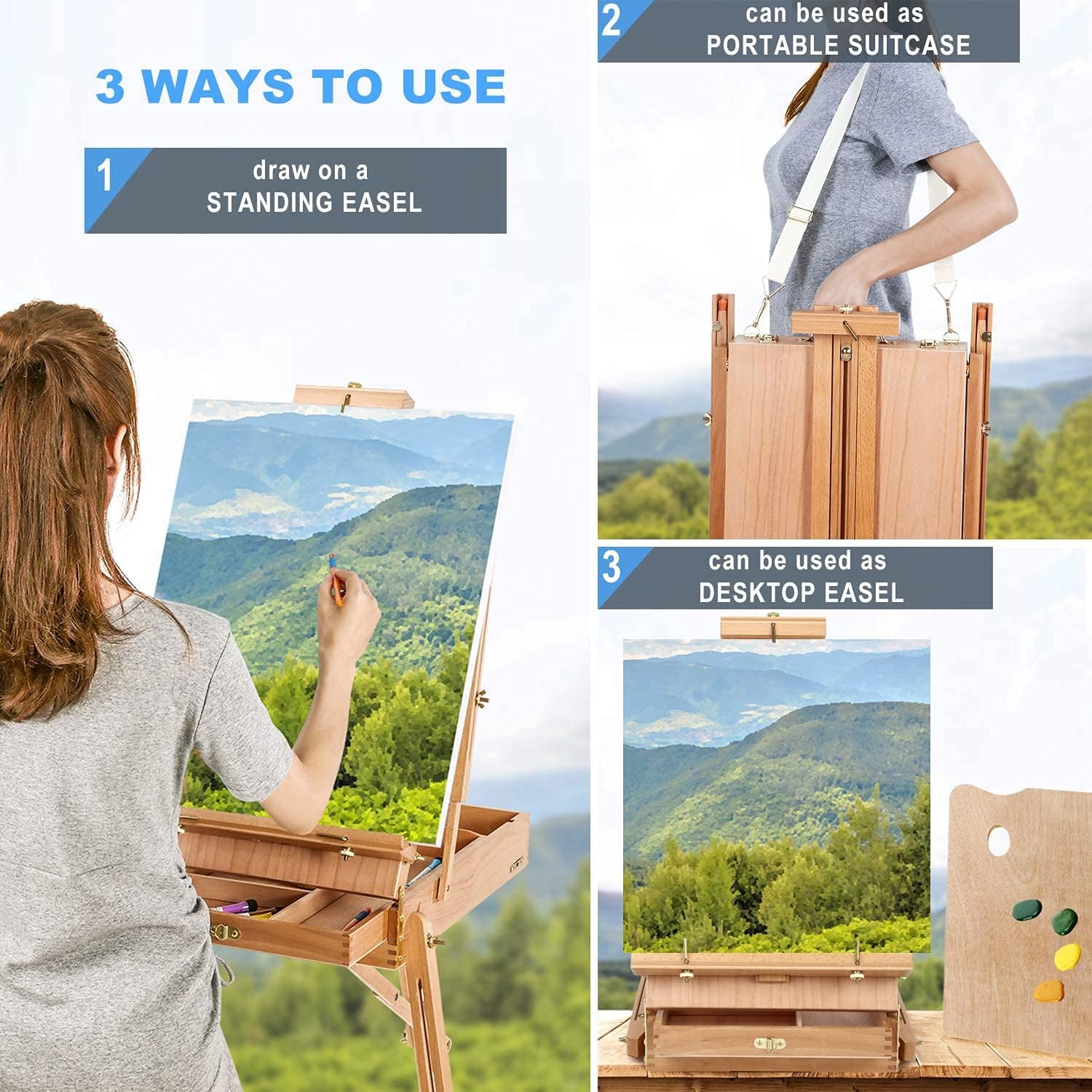 3 WAYS TO USE

1 draw on a STANDING EASEL

2 can be used as PORTABLE SUITCASE

3 can be used as DESKTOP EASEL