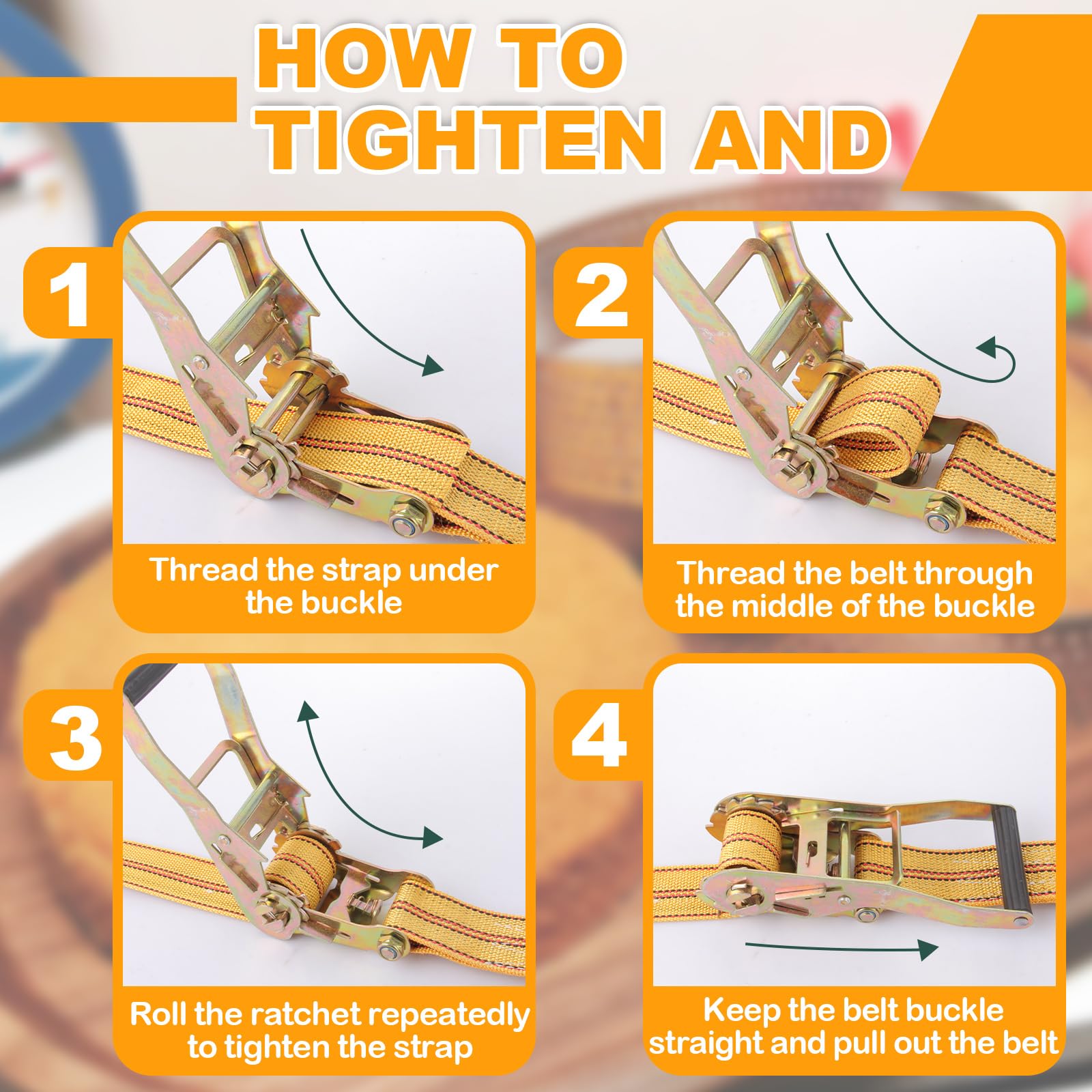 HOW TO TIGHTEN AND

1

Thread the strap under the buckle

2

Thread the belt through the middle of the buckle

3

Roll the ratchet repeatedly to tighten the strap

4

Keep the belt buckle straight and pull out the belt