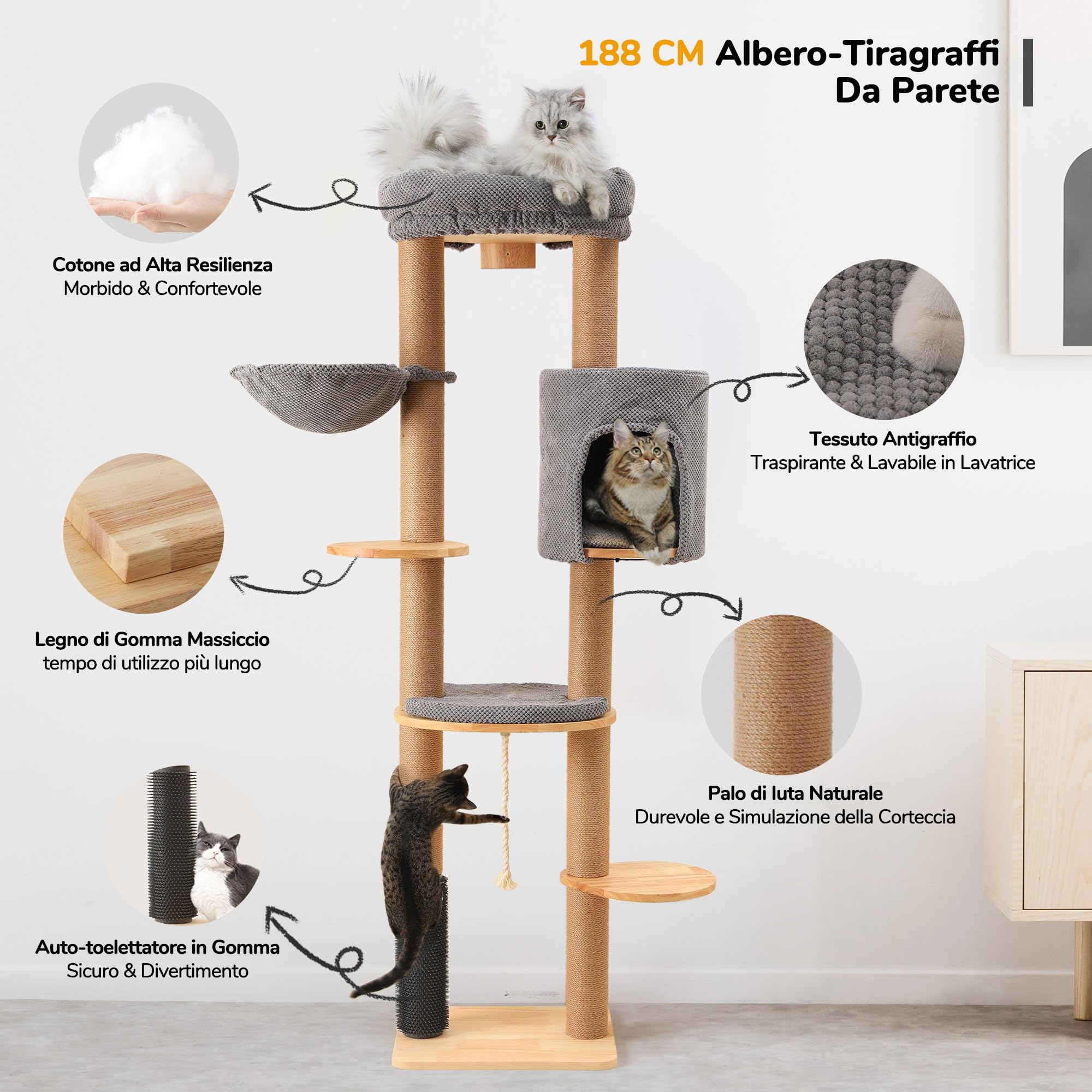 188 CM Albero-Tiragraffi Da Parete

Cotone ad Alta Resilienza
Morbido & Confortevole

Tessuto Antigraffio
Traspirante & Lavabile in Lavatrice

Legno di Gomma Massiccio
tempo di utilizzo più lungo

Palo di Iuta Naturale
Durevole e Simulazione della Corteccia

Auto-toelettatore in Gomma
Sicuro & Divertimento