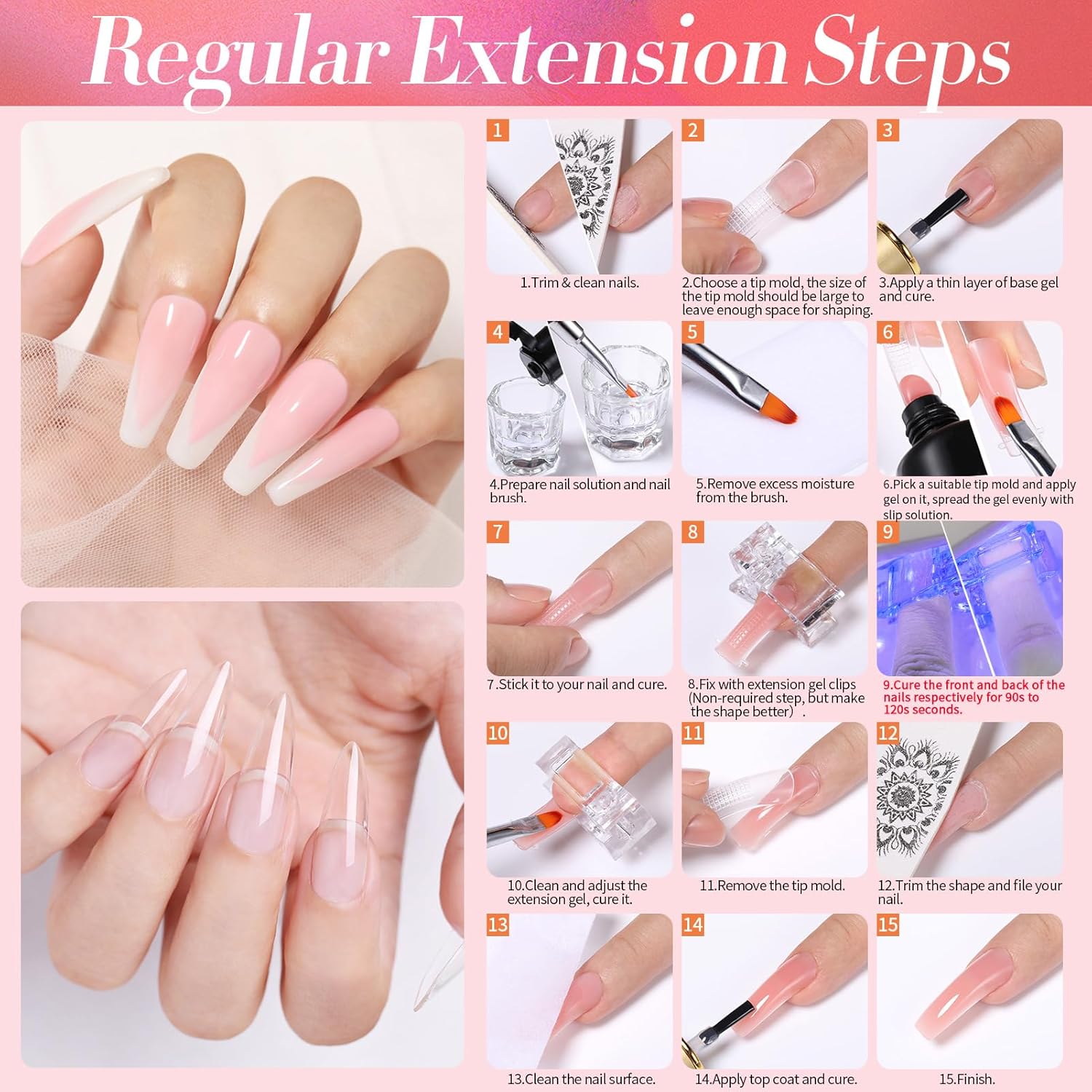 Regular Extension Steps

1

1.Trim & clean nails.

2

2.Choose a tip mold, the size of the tip mold should be large to leave enough space for shaping.

3

3.Apply a thin layer of base gel and cure.

4

4.Prepare nail solution and nail brush.

5

5.Remove excess moisture from the brush.

6

6.Pick a suitable tip mold and apply gel on it, spread the gel evenly with slip solution.

7

7.Stick it to your nail and cure.

8

8.Fix with extension gel clips (Non-required step, but make the shape better).

9

9.Cure the front and back of the nails respectively for 90s to 120s seconds.

10

10.Clean and adjust the extension gel, cure it.

11

11.Remove the tip mold.

12

12.Trim the shape and file your nail.

13

13.Clean the nail surface.

14

14.Apply top coat and cure.

15

15.Finish.