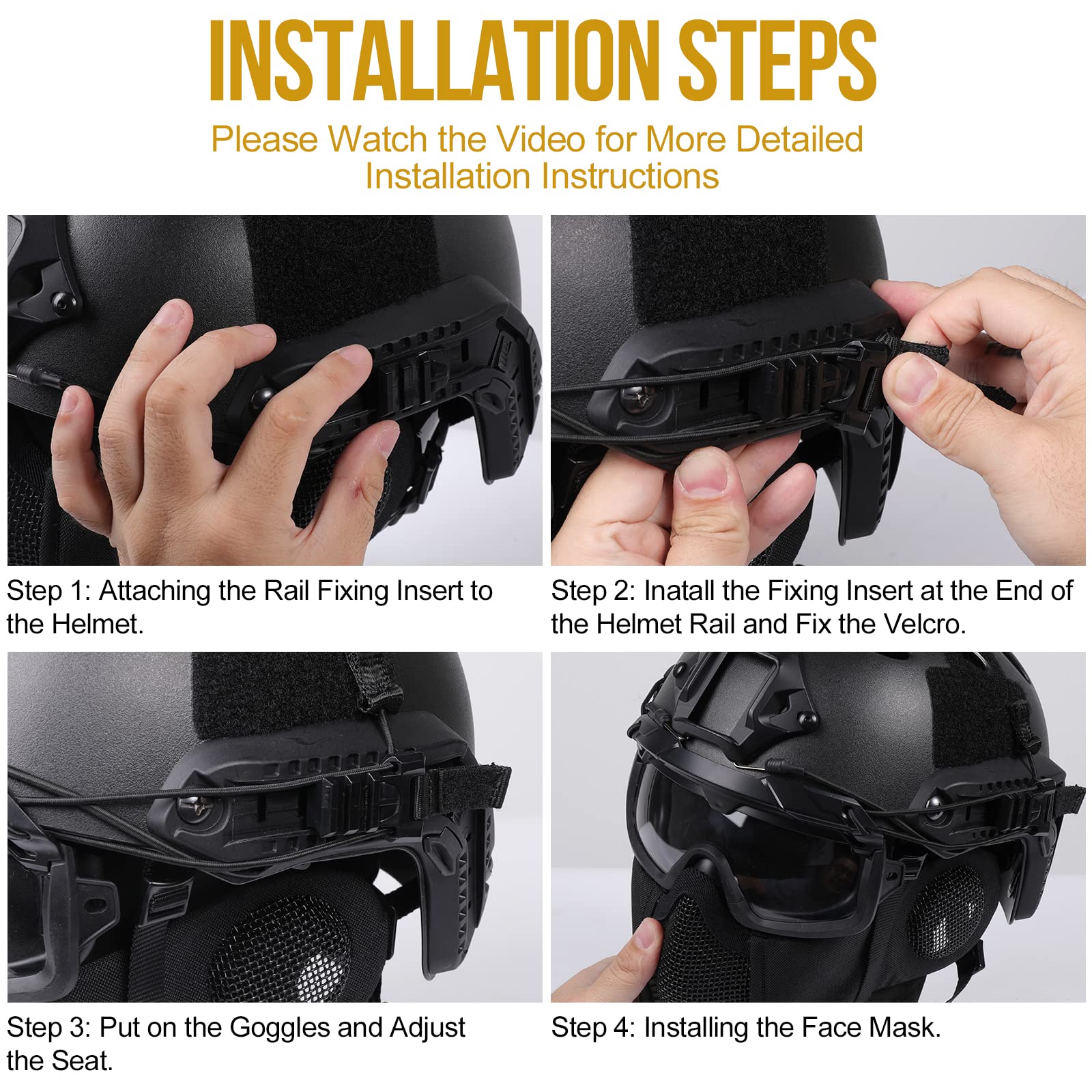 INSTALLATION STEPS

Please Watch the Video for More Detailed Installation Instructions

Step 1: Attaching the Rail Fixing Insert to the Helmet.

Step 2: Inatall the Fixing Insert at the End of the Helmet Rail and Fix the Velcro.

Step 3: Put on the Goggles and Adjust the Seat.

Step 4: Installing the Face Mask.