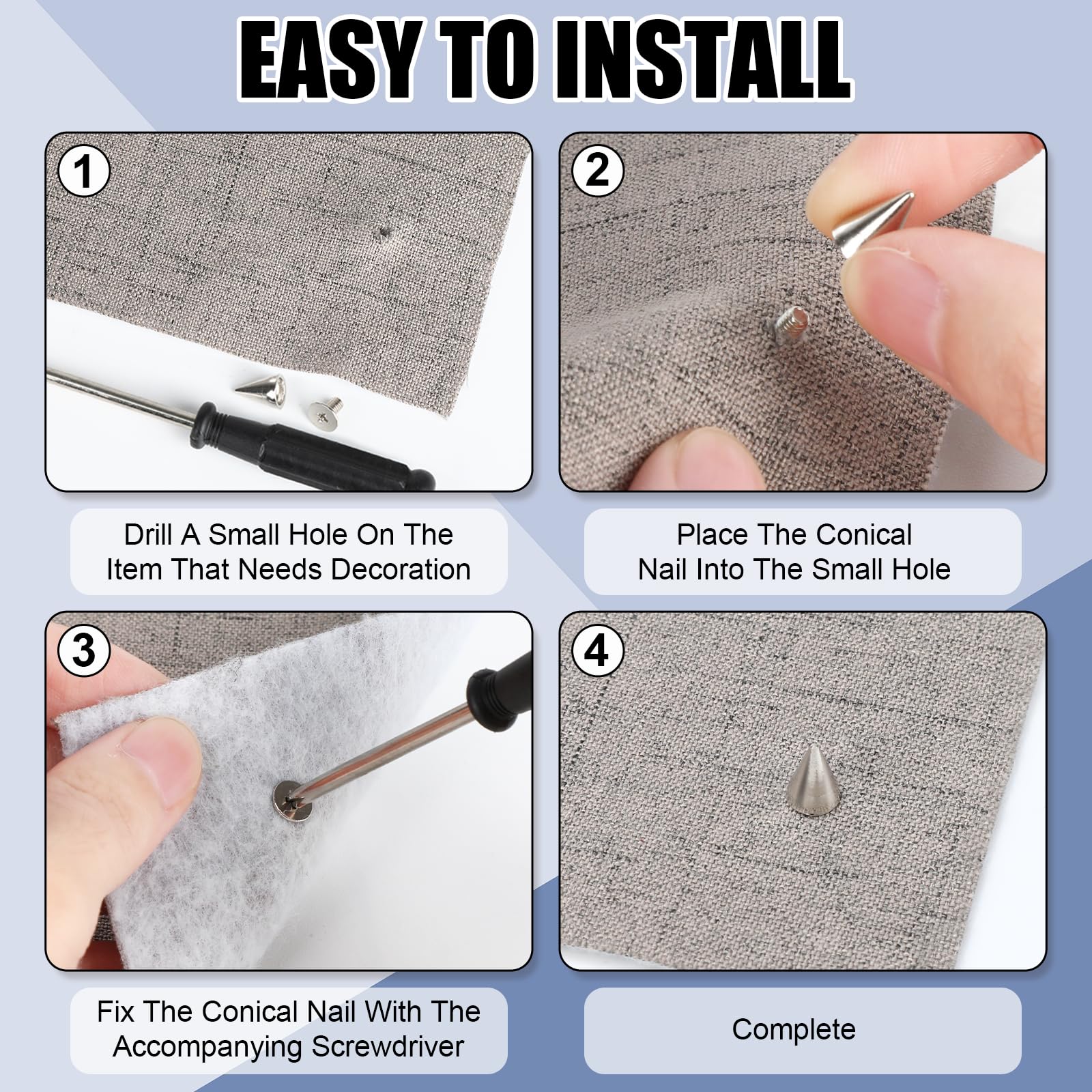 EASY TO INSTALL

1

Drill A Small Hole On The Item That Needs Decoration

2

Place The Conical Nail Into The Small Hole

3

Fix The Conical Nail With The Accompanying Screwdriver

4

Complete