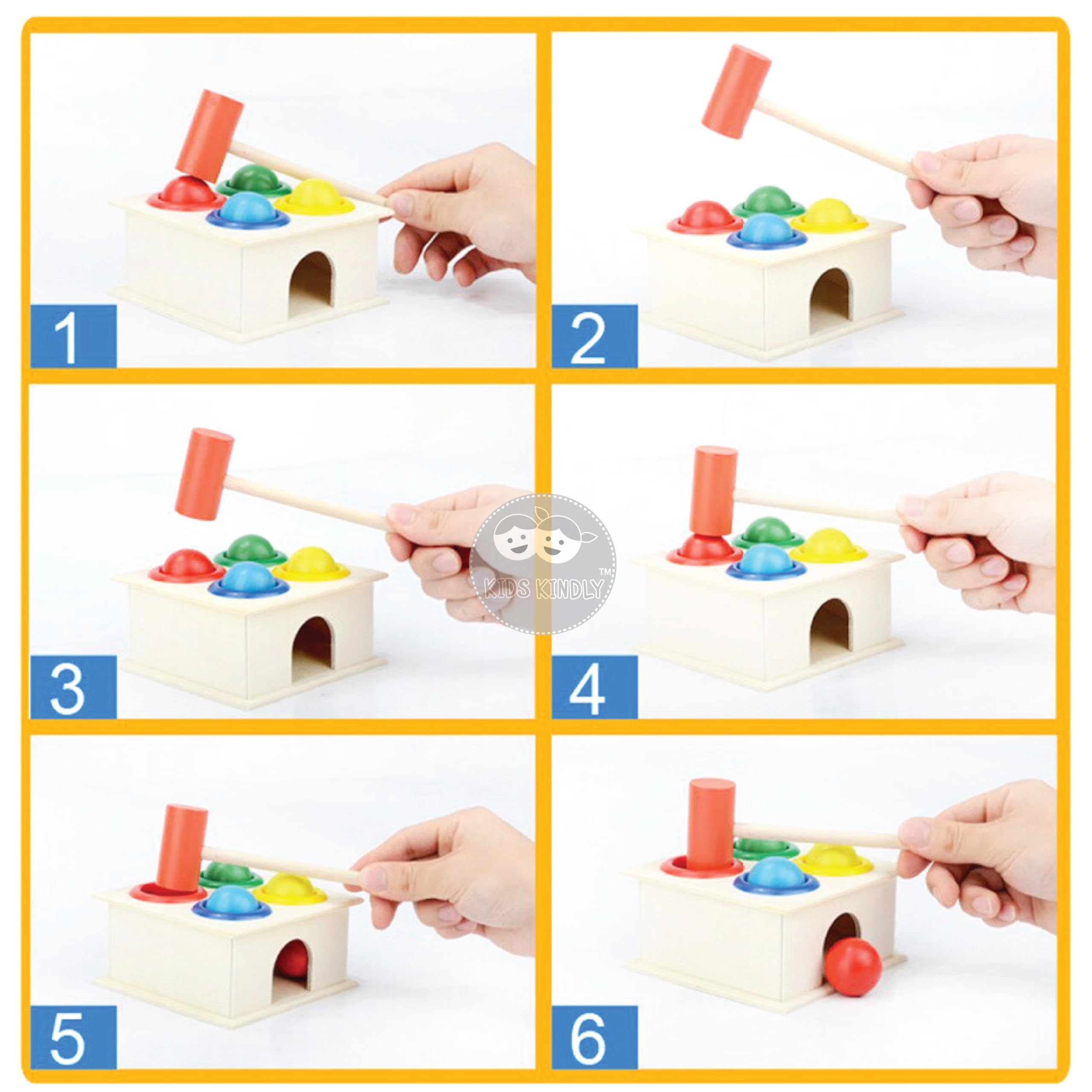 1

2

3

KIDS KINDLY™

4

5

6