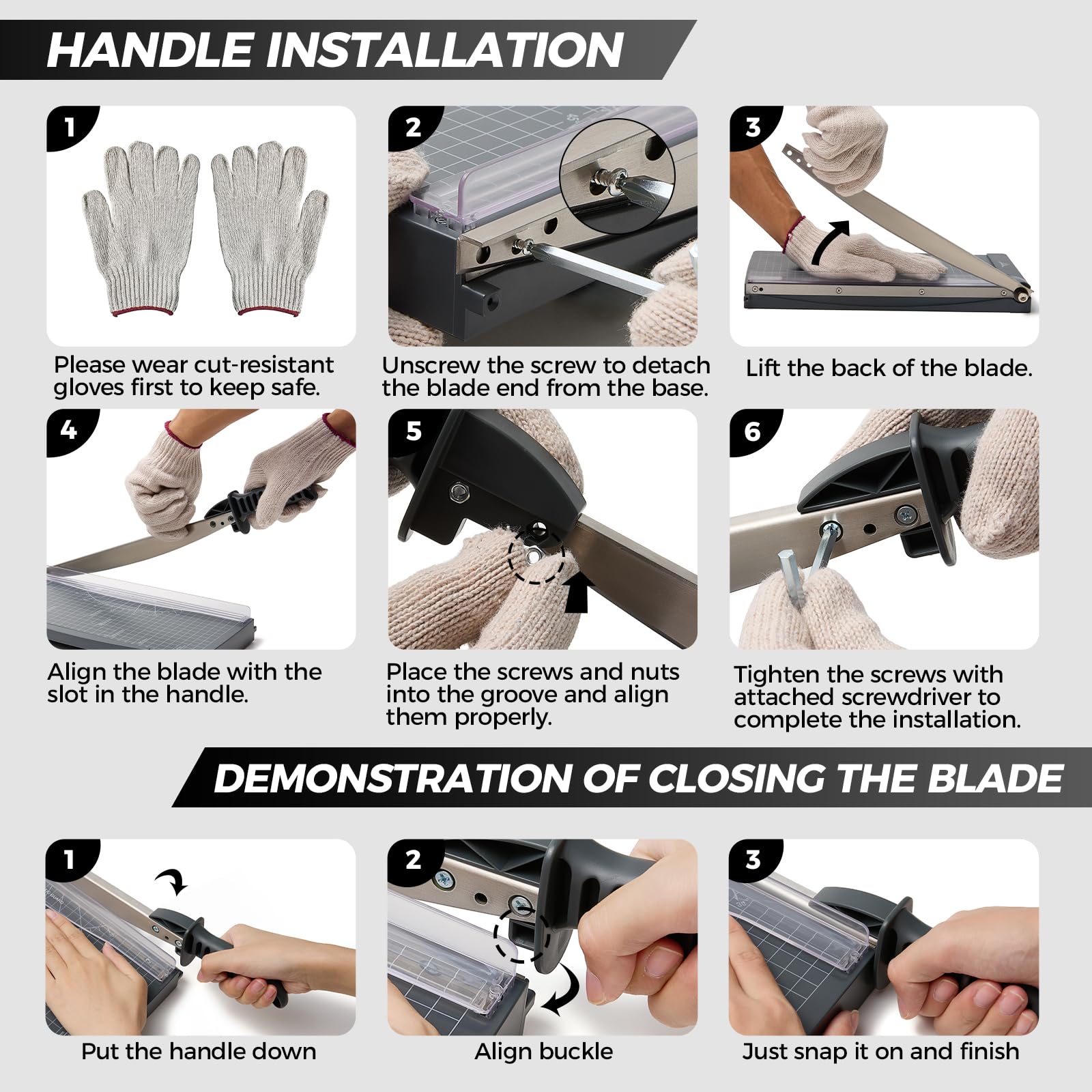 HANDLE INSTALLATION

1

Please wear cut-resistant gloves first to keep safe.

2

Unscrew the screw to detach the blade end from the base.

3

Lift the back of the blade.

4

Align the blade with the slot in the handle.

5

Place the screws and nuts into the groove and align them properly.

6

Tighten the screws with attached screwdriver to complete the installation.

DEMONSTRATION OF CLOSING THE BLADE

1

Put the handle down

2

Align buckle

3

Just snap it on and finish