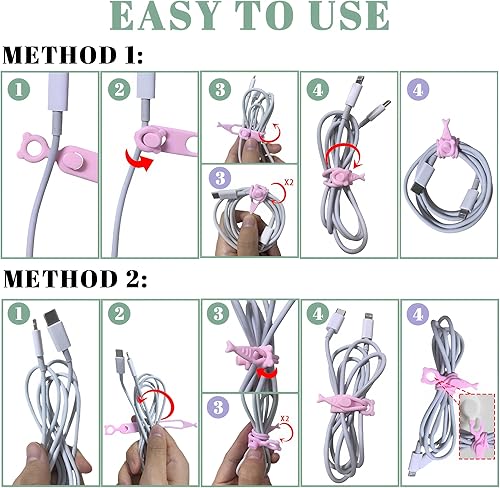 EASY TO USE

METHOD 1:

1

2

3

3

X2

4

4

METHOD 2:

1

2

3

3

X2

4

4