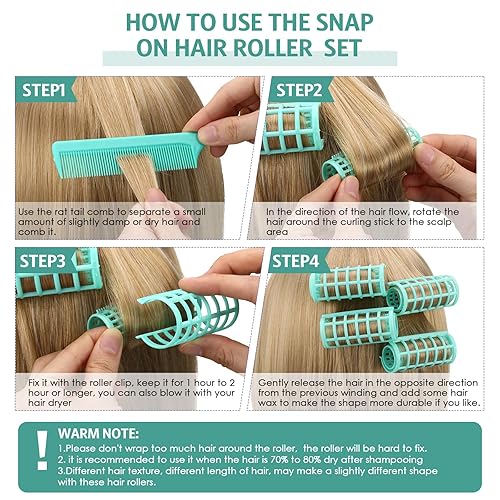 HOW TO USE THE SNAP ON HAIR ROLLER SET

STEP1

Use the rat tail comb to separate a small amount of slightly damp or dry hair and comb it.

STEP2

In the direction of the hair flow, rotate the hair around the curling stick to the scalp area

STEP3

Fix it with the roller clip, keep it for 1 hour to 2 hour or longer, you can also blow it with your hair dryer

STEP4

Gently release the hair in the opposite direction from the previous winding and add some hair wax to make the shape more durable if you like.

!

WARM NOTE:

1.Please don't wrap too much hair around the roller, the roller will be hard to fix.

2. it is recommended to use it when the hair is 70% to 80% dry after shampooing

3.Different hair texture, different length of hair, may make a slightly different shape with these hair rollers.