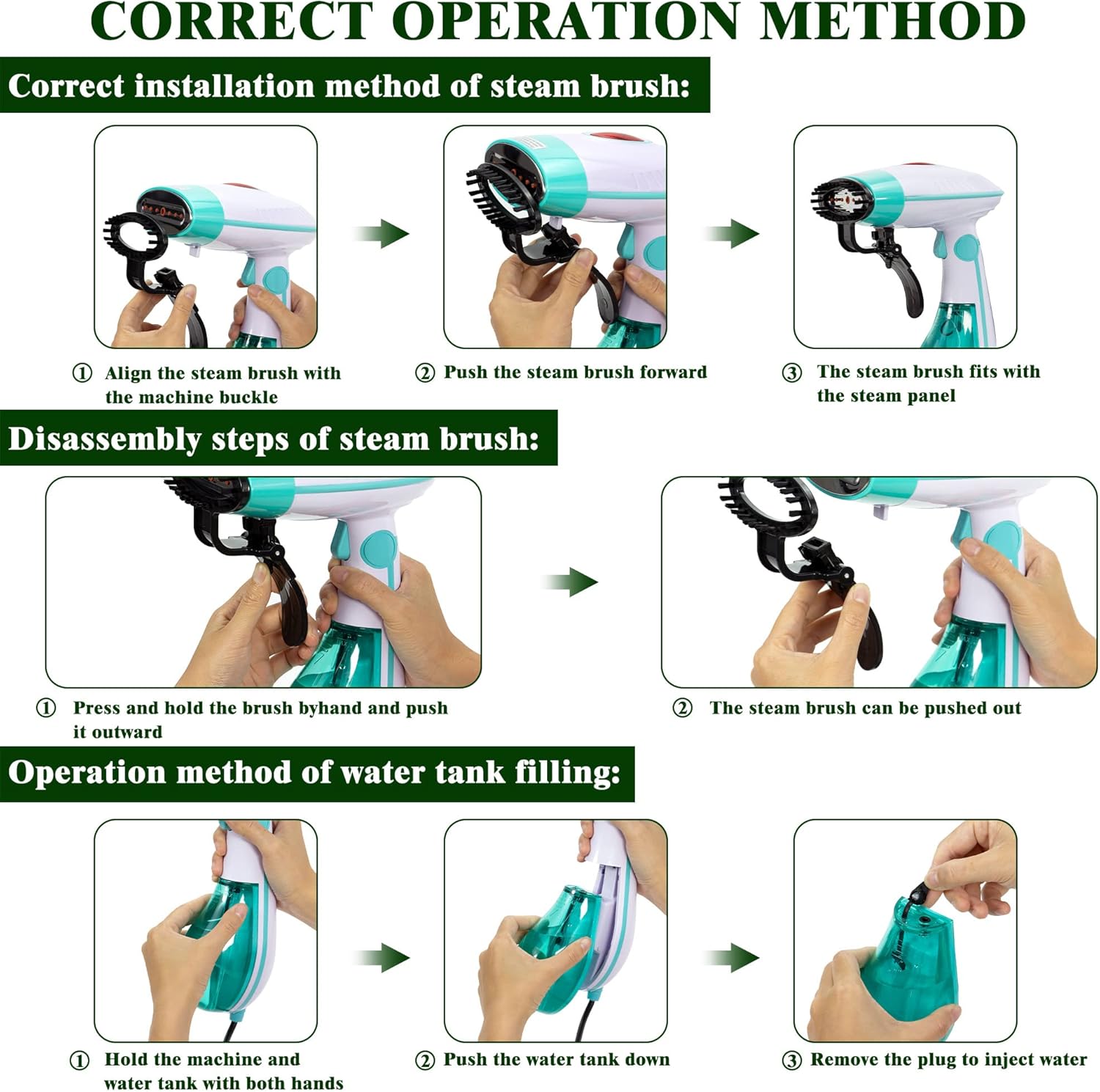 CORRECT OPERATION METHOD

Correct installation method of steam brush:

① Align the steam brush with the machine buckle

② Push the steam brush forward

③ The steam brush fits with the steam panel

Disassembly steps of steam brush:

① Press and hold the brush byhand and push it outward

② The steam brush can be pushed out

Operation method of water tank filling:

① Hold the machine and water tank with both hands

② Push the water tank down

③ Remove the plug to inject water