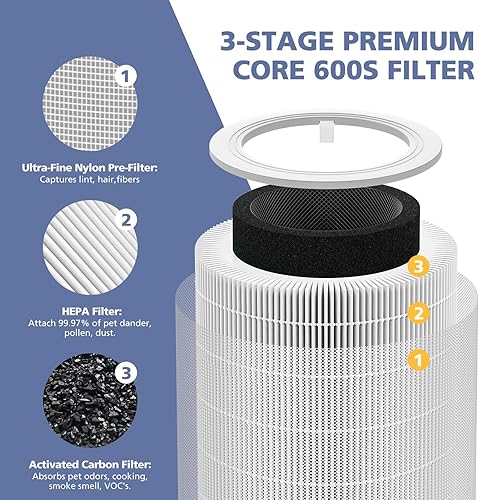 3-STAGE PREMIUM CORE 600S FILTER

1

Ultra-Fine Nylon Pre-Filter:
Captures lint, hair,fibers

2

HEPA Filter:
Attach 99.97% of pet dander, pollen, dust.

3

Activated Carbon Filter:
Absorbs pet odors, cooking, smoke smell, VOC's.

3

2

1