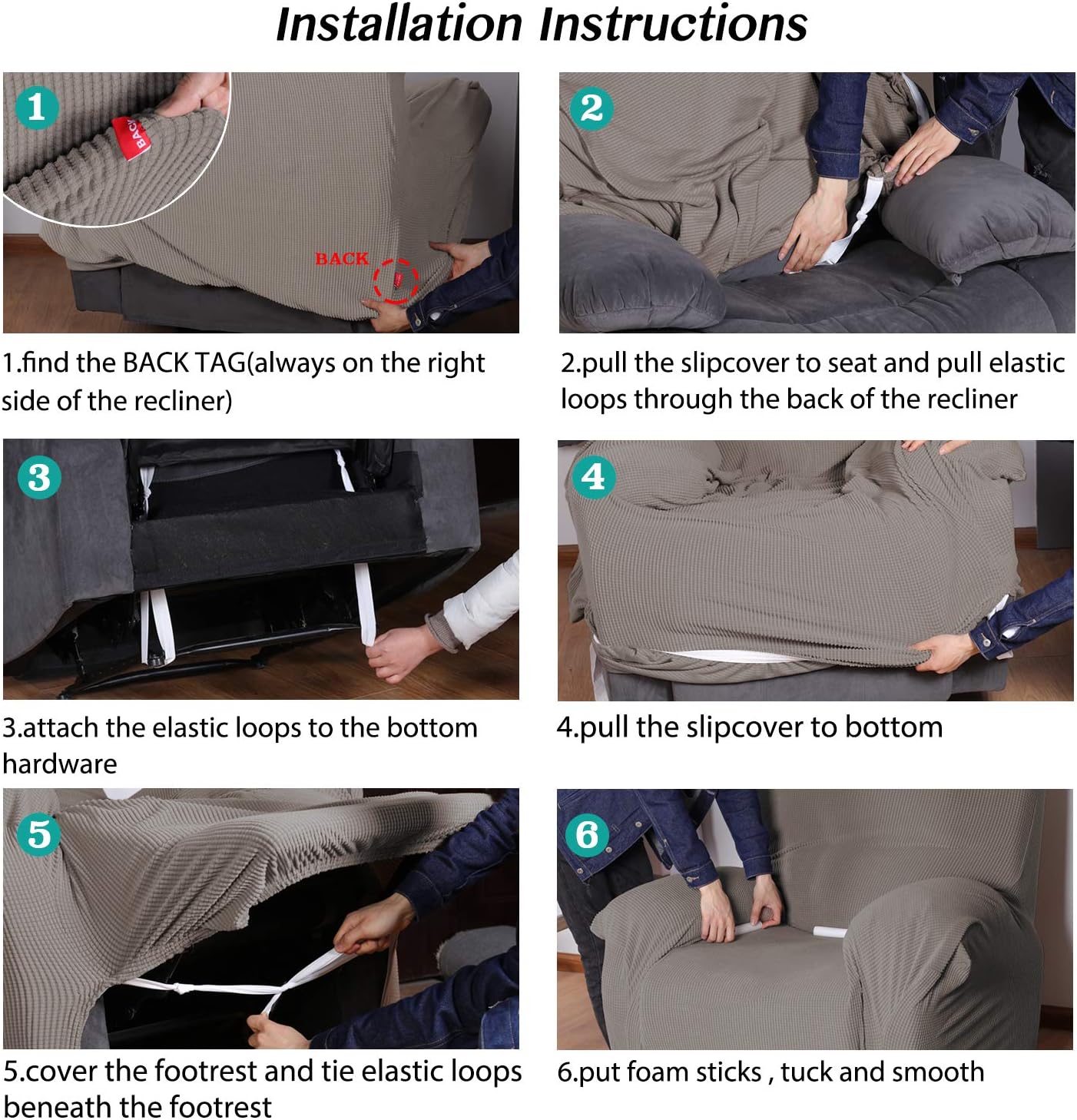 Installation Instructions

1

BACK

BACK

1.find the BACK TAG(always on the right side of the recliner)

2

2.pull the slipcover to seat and pull elastic loops through the back of the recliner

3

3.attach the elastic loops to the bottom hardware

4

4.pull the slipcover to bottom

5

5.cover the footrest and tie elastic loops beneath the footrest

6

6.put foam sticks , tuck and smooth