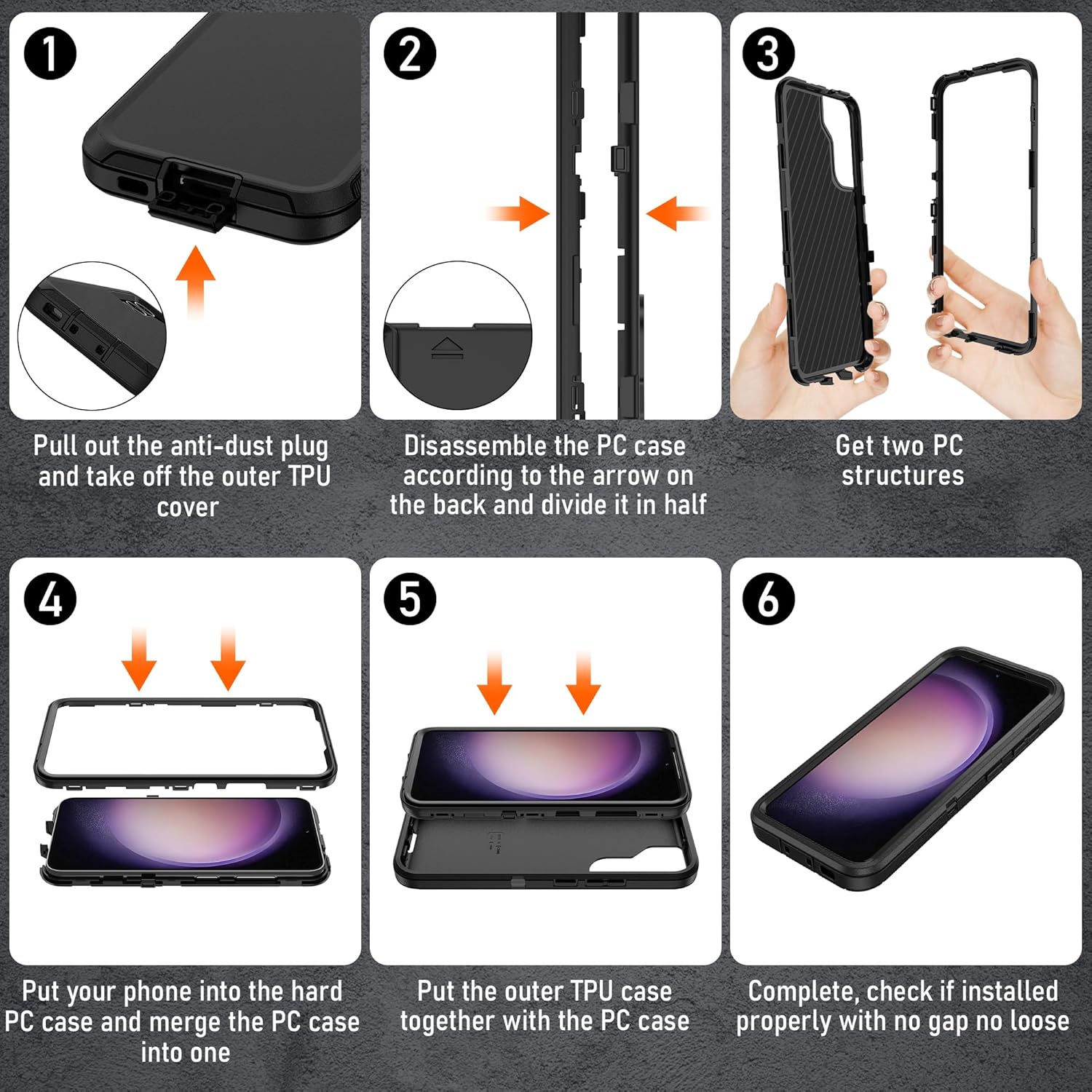 1

Pull out the anti-dust plug and take off the outer TPU cover

2

Disassemble the PC case according to the arrow on the back and divide it in half

3

Get two PC structures

4

Put your phone into the hard PC case and merge the PC case into one

5

Put the outer TPU case together with the PC case

6

Complete, check if installed properly with no gap no loose