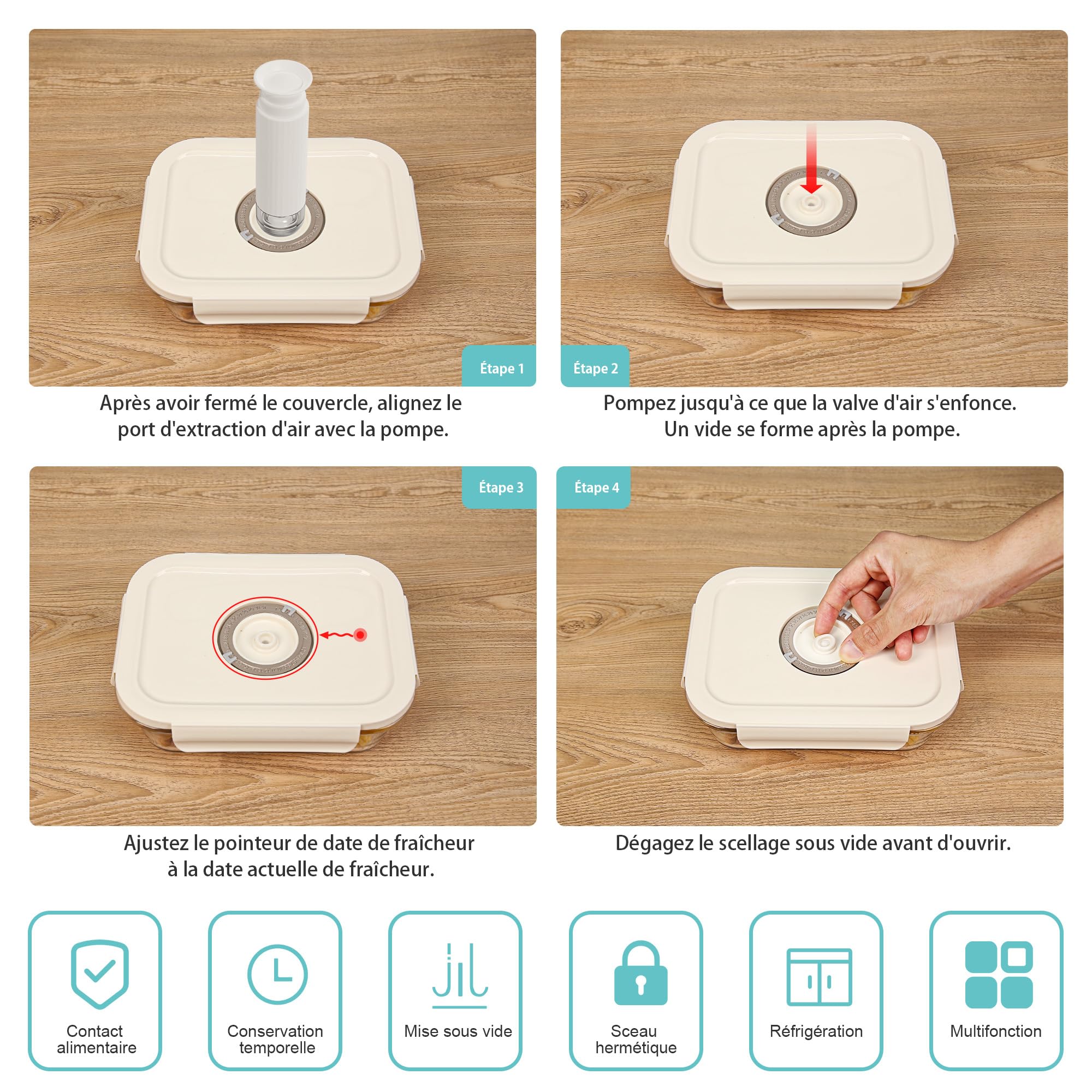 Étape 1

Après avoir fermé le couvercle, alignez le port d'extraction d'air avec la pompe.

Étape 2

Pompez jusqu'à ce que la valve d'air s'enfonce. Un vide se forme après la pompe.

Étape 3

Ajustez le pointeur de date de fraîcheur à la date actuelle de fraîcheur.

Étape 4

Dégagez le scellage sous vide avant d'ouvrir.

Contact alimentaire

Conservation temporelle

Mise sous vide

Sceau hermétique

Réfrigération

Multifonction